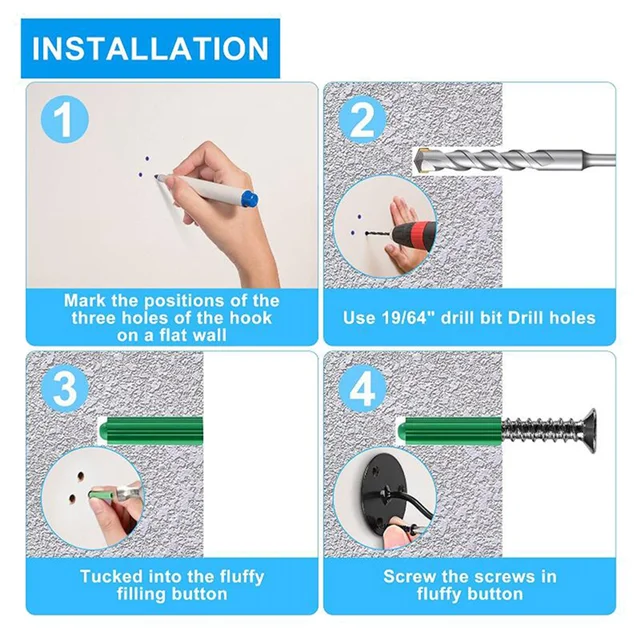 INSTALLATION

1

Mark the positions of the three holes of the hook on a flat wall

2

Use 19/64" drill bit Drill holes

3

Tucked into the fluffy filling button

4

Screw the screws in fluffy button