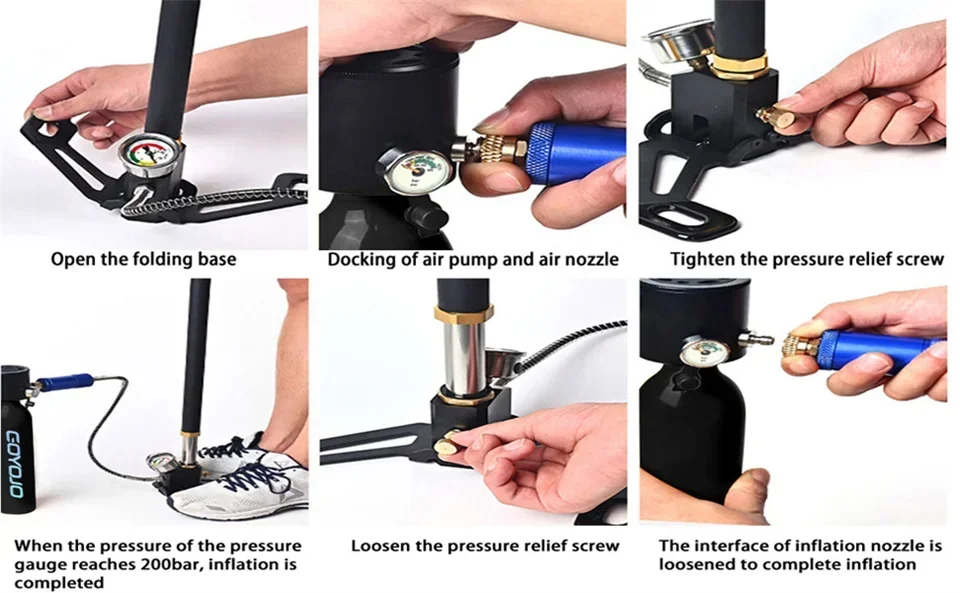 Open the folding base

Docking of air pump and air nozzle

Tighten the pressure relief screw

GOYOJO

When the pressure of the pressure gauge reaches 200bar, inflation is completed

Loosen the pressure relief screw

The interface of inflation nozzle is loosened to complete inflation