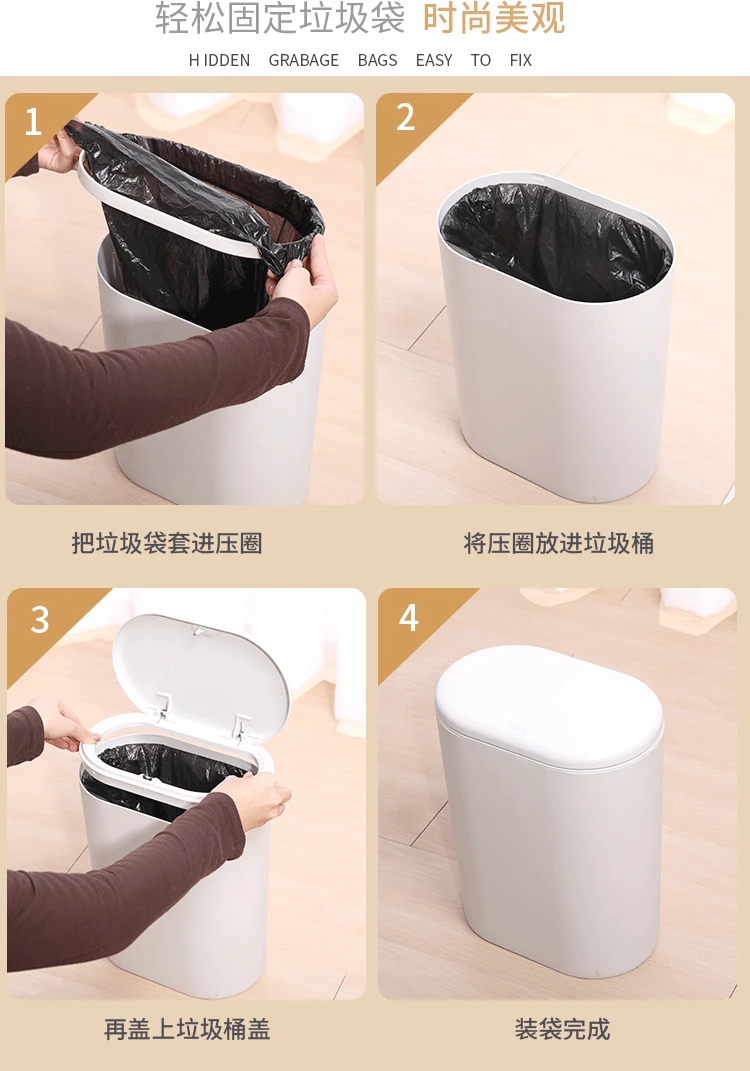 轻松固定垃圾袋 时尚美观

H IDDEN GRABAGE BAGS EASY TO FIX

1

2

把垃圾袋套进压圈

将压圈放进垃圾桶

3

4

再盖上垃圾桶盖

装袋完成