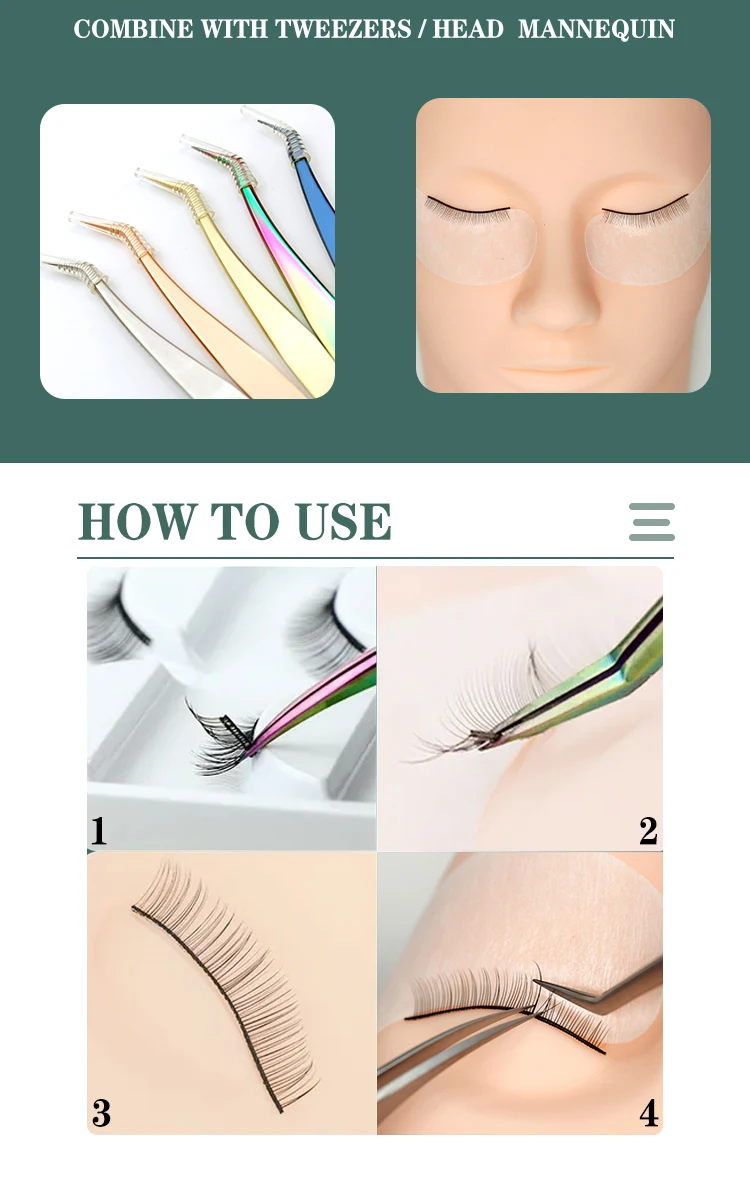 COMBINE WITH TWEEZERS / HEAD MANNEQUIN

HOW TO USE

1

2

3

4