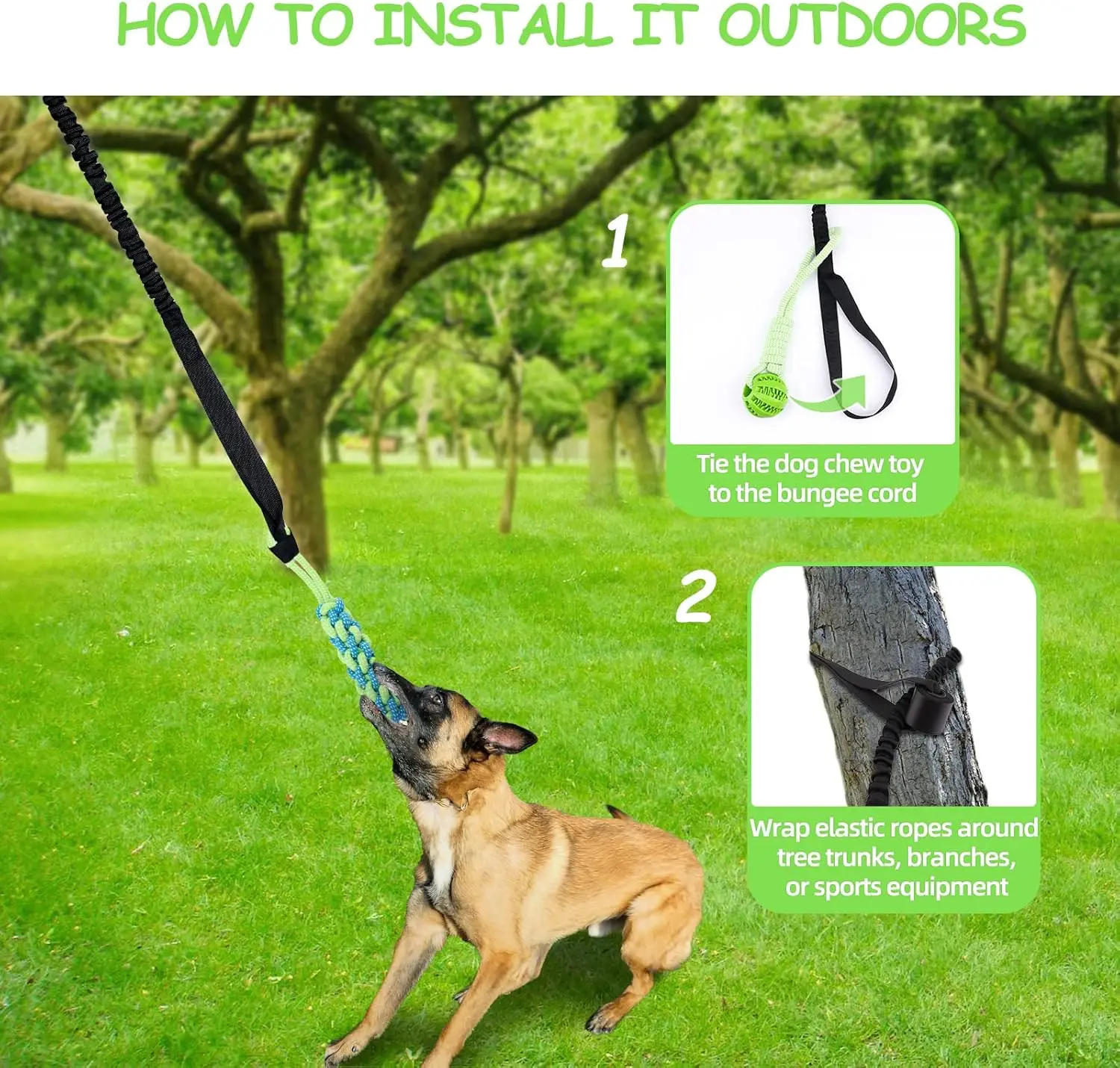 HOW TO INSTALL IT OUTDOORS

1

Tie the dog chew toy to the bungee cord

2

Wrap elastic ropes around tree trunks, branches, or sports equipment