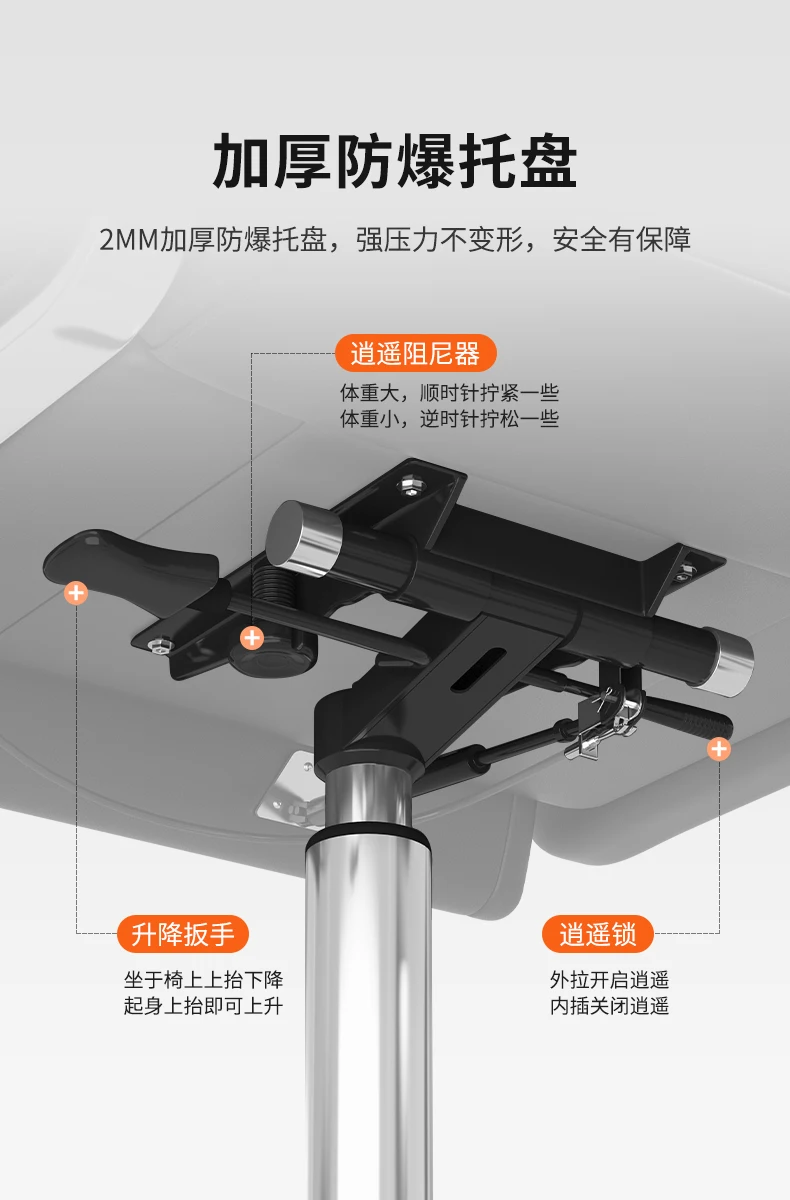 加厚防爆托盘

2MM加厚防爆托盘，强压力不变形，安全有保障

逍遥阻尼器

体重大，顺时针拧紧一些
体重小，逆时针拧松一些

升降扳手

坐于椅上上抬下降
起身上抬即可上升

逍遥锁

外拉开启逍遥
内插关闭逍遥