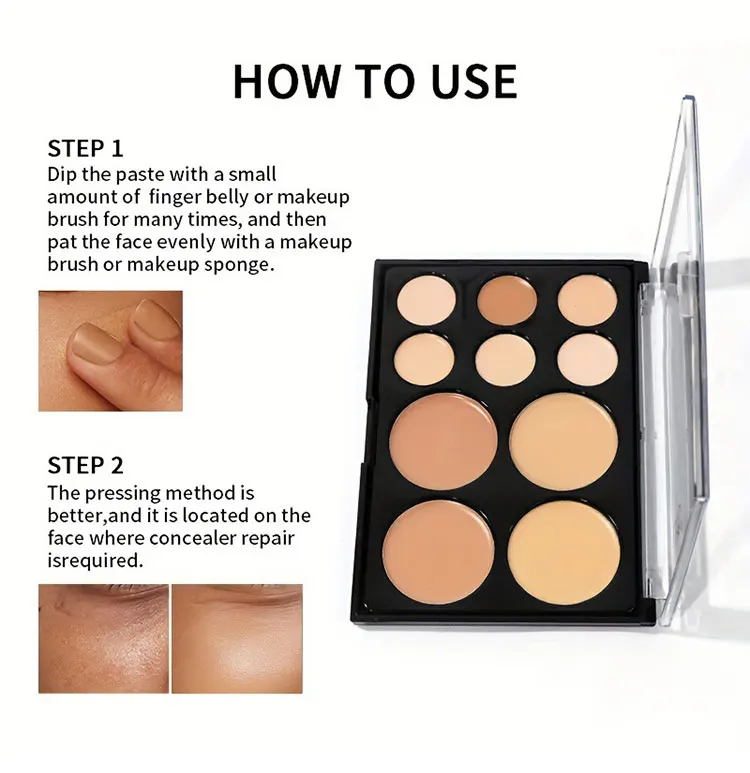 HOW TO USE

STEP 1
Dip the paste with a small amount of finger belly or makeup brush for many times, and then pat the face evenly with a makeup brush or makeup sponge.

STEP 2
The pressing method is better,and it is located on the face where concealer repair isrequired.