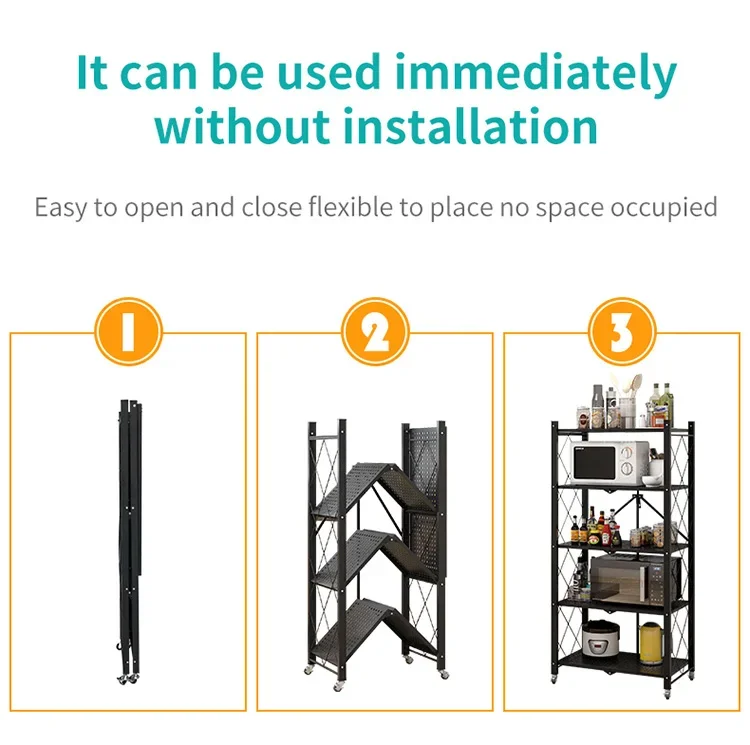 It can be used immediately without installation

Easy to open and close flexible to place no space occupied

1

2

3