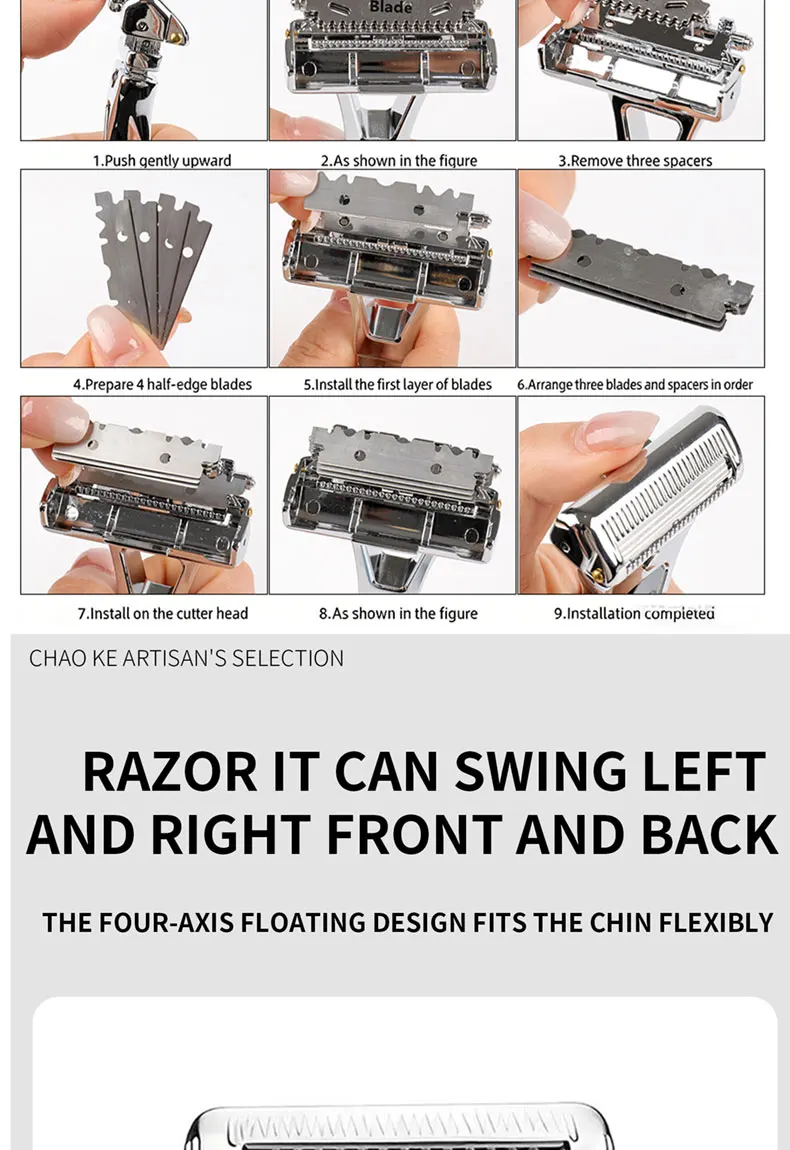 Blade

1.Push gently upward

2.As shown in the figure

3.Remove three spacers

4.Prepare 4 half-edge blades

5.Install the first layer of blades

6.Arrange three blades and spacers in order

7.Install on the cutter head

8.As shown in the figure

9.Installation completed

CHAO KE ARTISAN'S SELECTION

RAZOR IT CAN SWING LEFT AND RIGHT FRONT AND BACK

THE FOUR-AXIS FLOATING DESIGN FITS THE CHIN FLEXIBLY