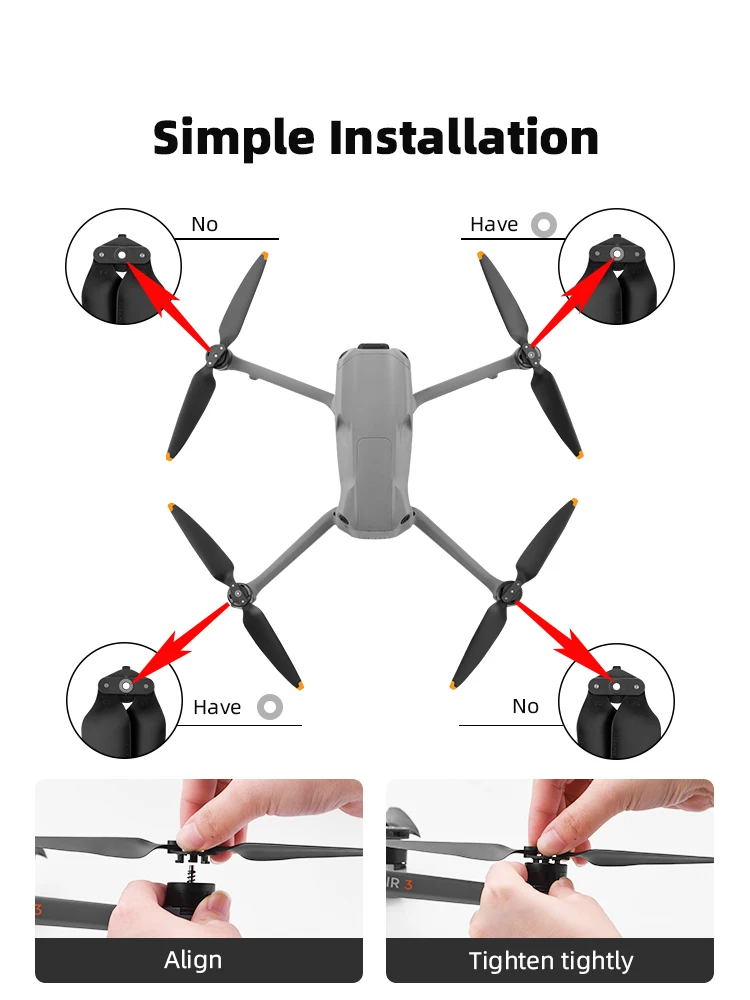 Simple Installation

No

Have

Have

No

3

Align

IR 3

Tighten tightly