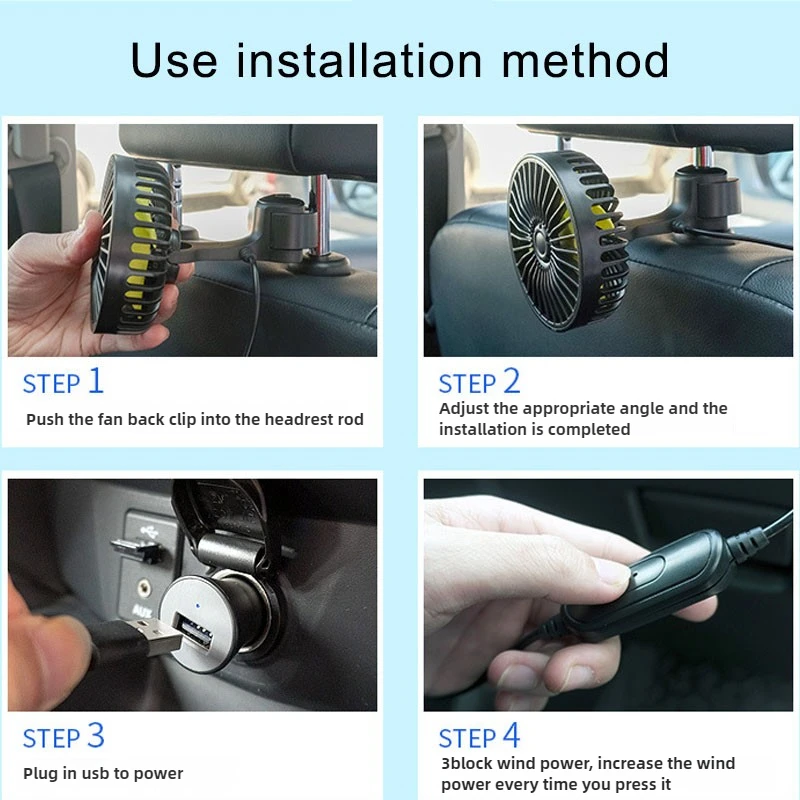 Use installation method

STEP 1

Push the fan back clip into the headrest rod

STEP 2

Adjust the appropriate angle and the installation is completed

AUX

STEP 3

Plug in usb to power

STEP 4

3block wind power, increase the wind power every time you press it