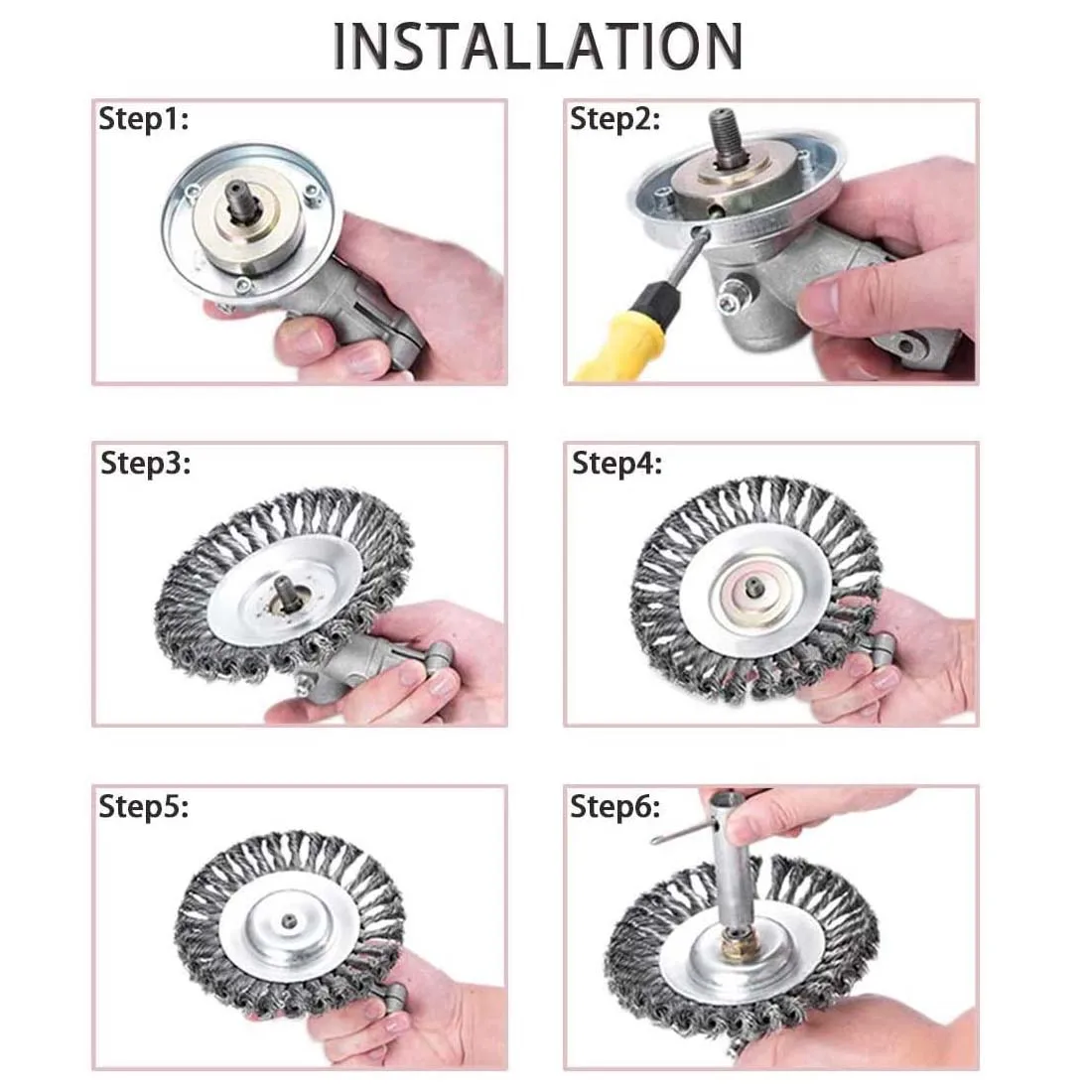 INSTALLATION

Step1:

Step2:

Step3:

Step4:

Step5:

Step6: