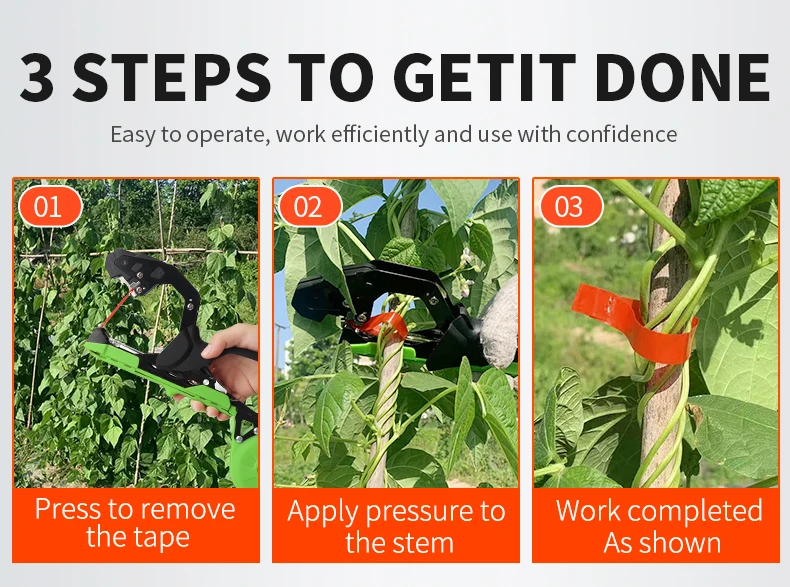 3 STEPS TO GETIT DONE

Easy to operate, work efficiently and use with confidence

01

Press to remove the tape

02

Apply pressure to the stem

03

Work completed As shown