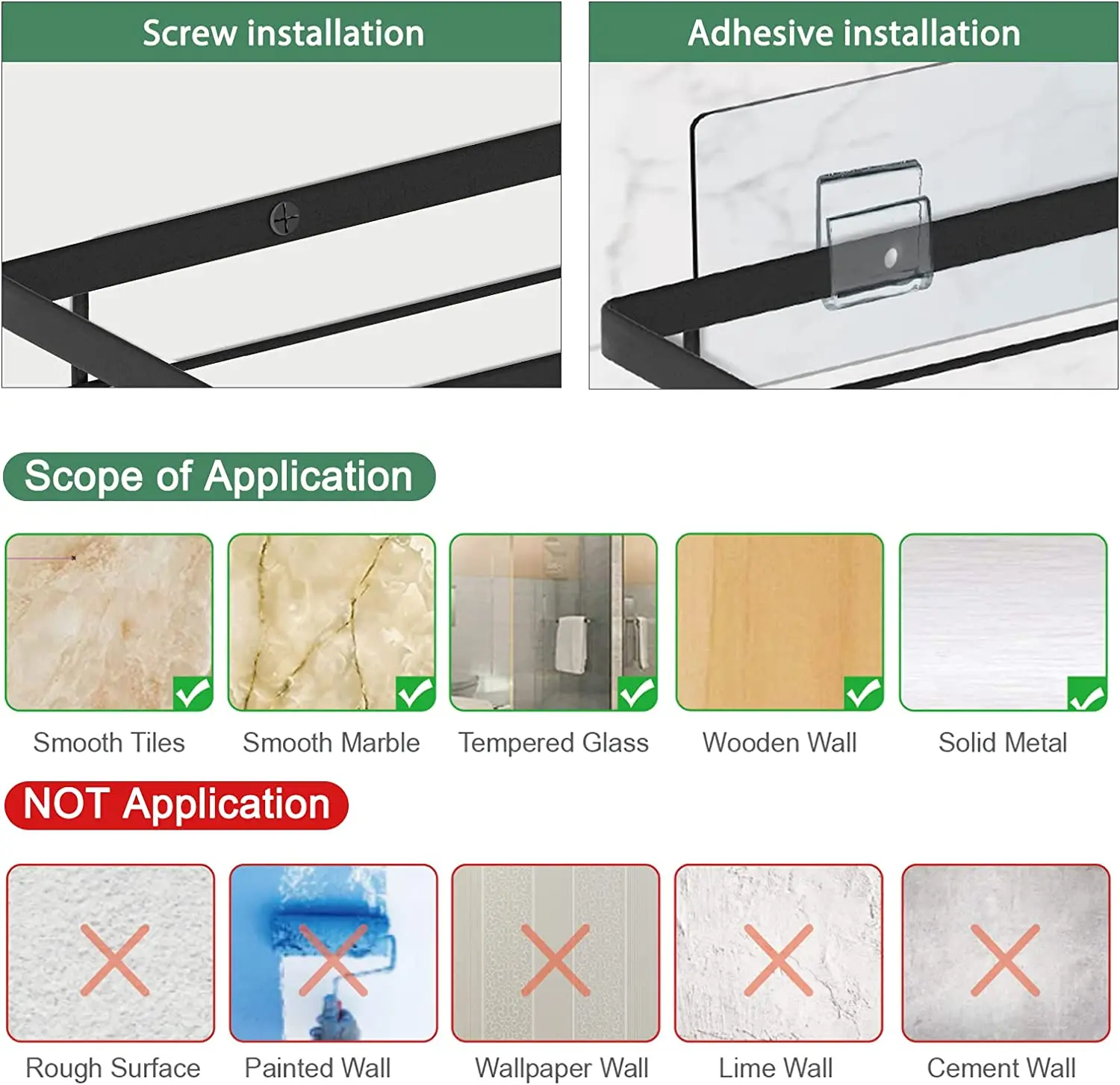 Screw installation

Adhesive installation

Scope of Application

Smooth Tiles

Smooth Marble

Tempered Glass

Wooden Wall

Solid Metal

NOT Application

Rough Surface

Painted Wall

Wallpaper Wall

Lime Wall

Cement Wall