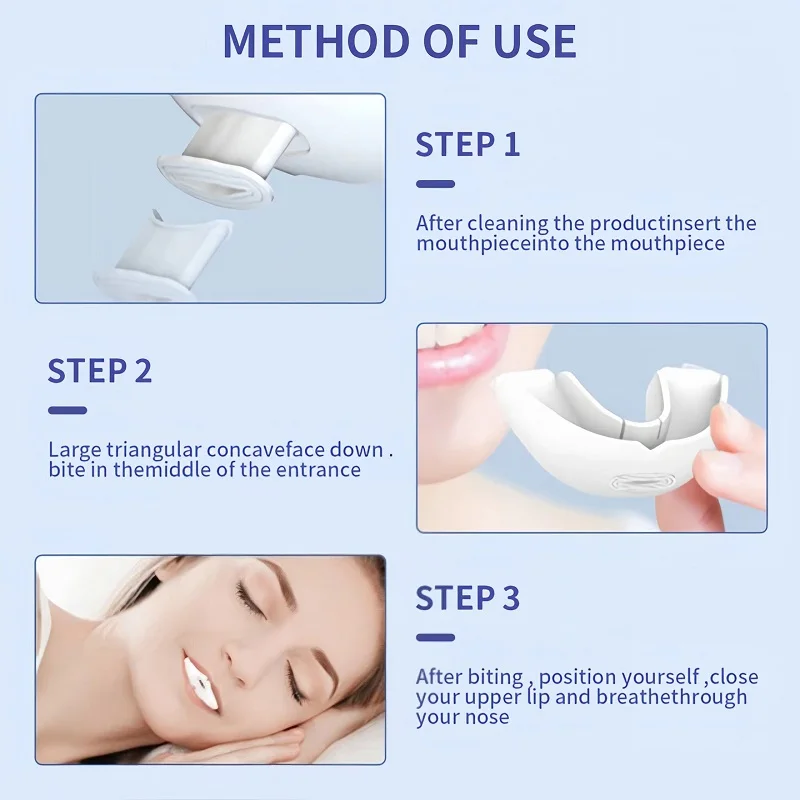 METHOD OF USE

STEP 1

After cleaning the productinsert the mouthpieceinto the mouthpiece

STEP 2

Large triangular concaveface down . bite in themiddle of the entrance

STEP 3

After biting , position yourself ,close your upper lip and breathethrough your nose