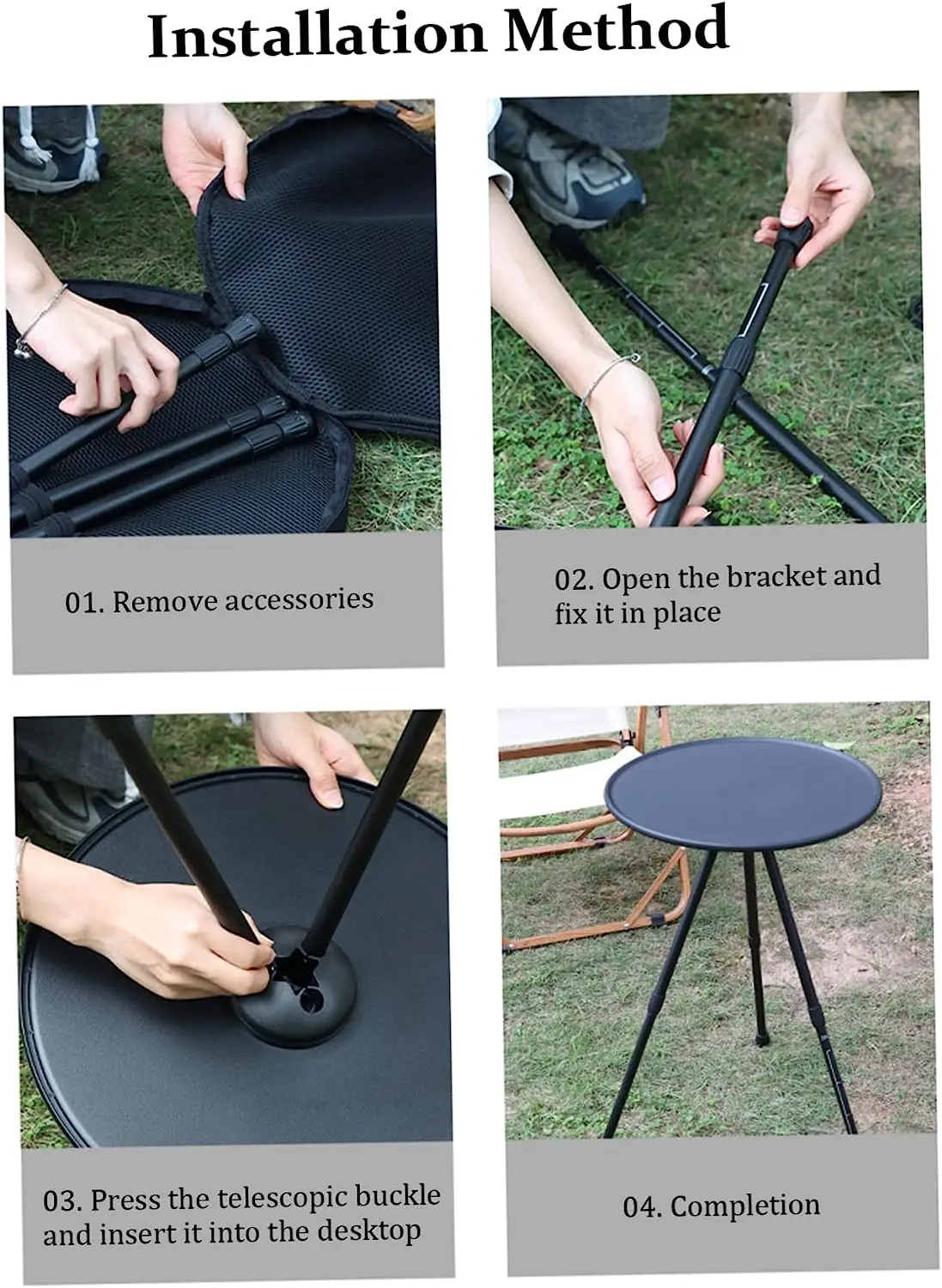 Installation Method

01. Remove accessories

02. Open the bracket and fix it in place

03. Press the telescopic buckle and insert it into the desktop

04. Completion