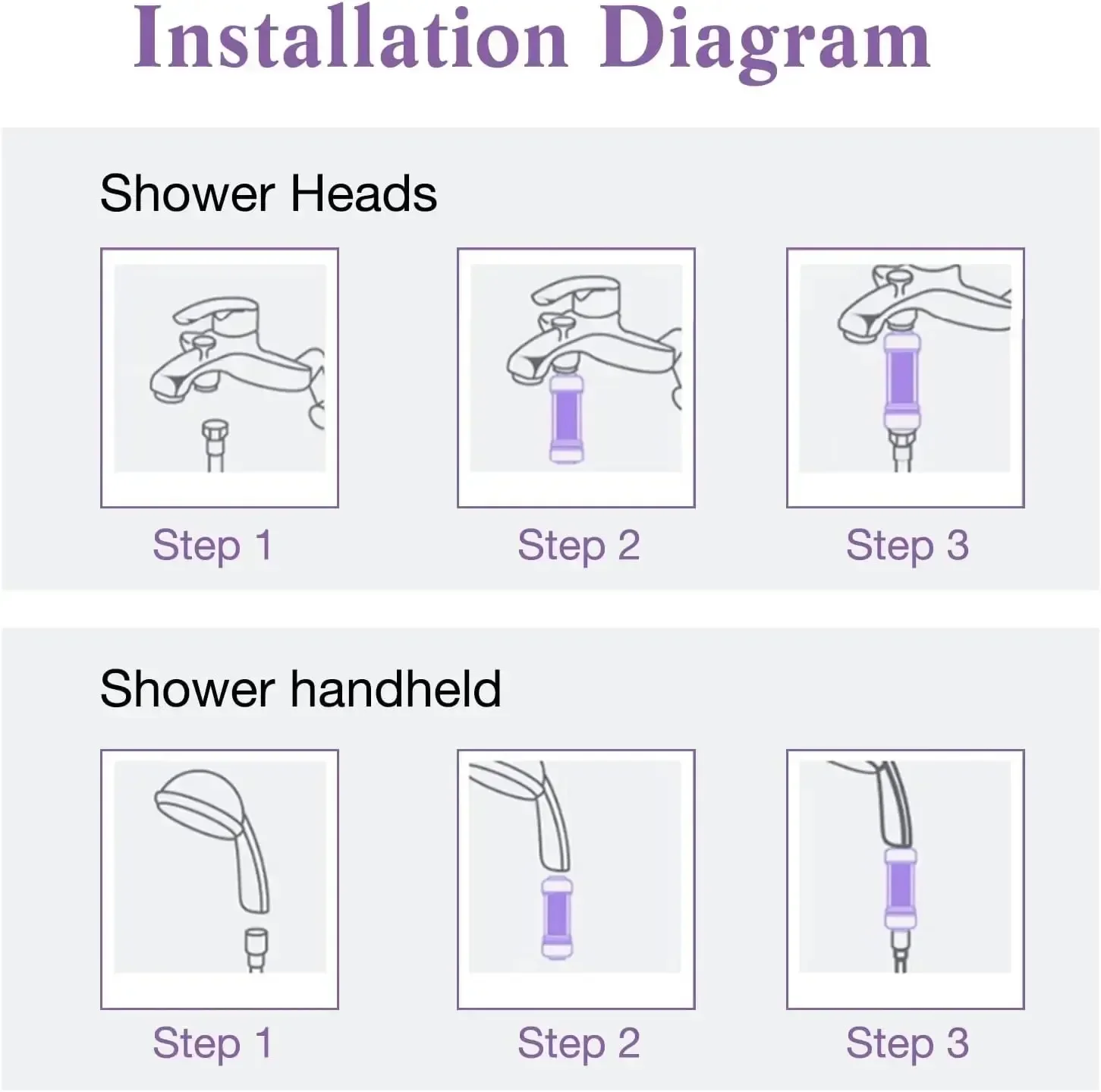 Installation Diagram

Shower Heads

Step 1

Step 2

Step 3

Shower handheld

Step 1

Step 2

Step 3