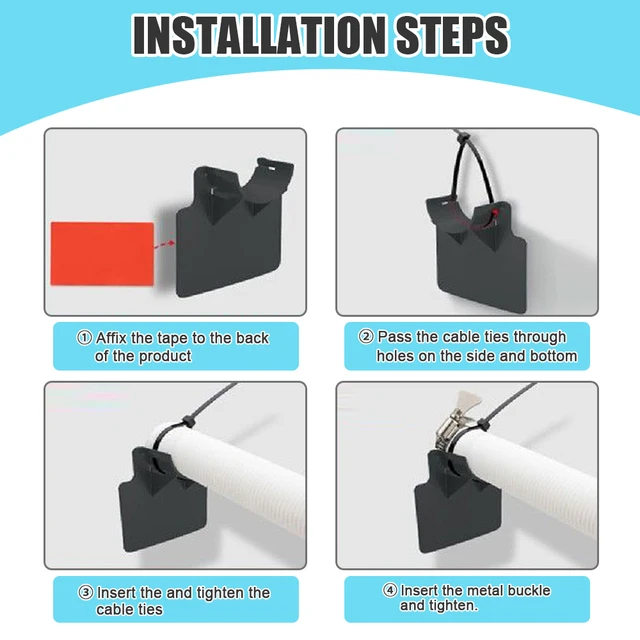 INSTALLATION STEPS

① Affix the tape to the back of the product

② Pass the cable ties through holes on the side and bottom

③ Insert the and tighten the cable ties

④ Insert the metal buckle and tighten.