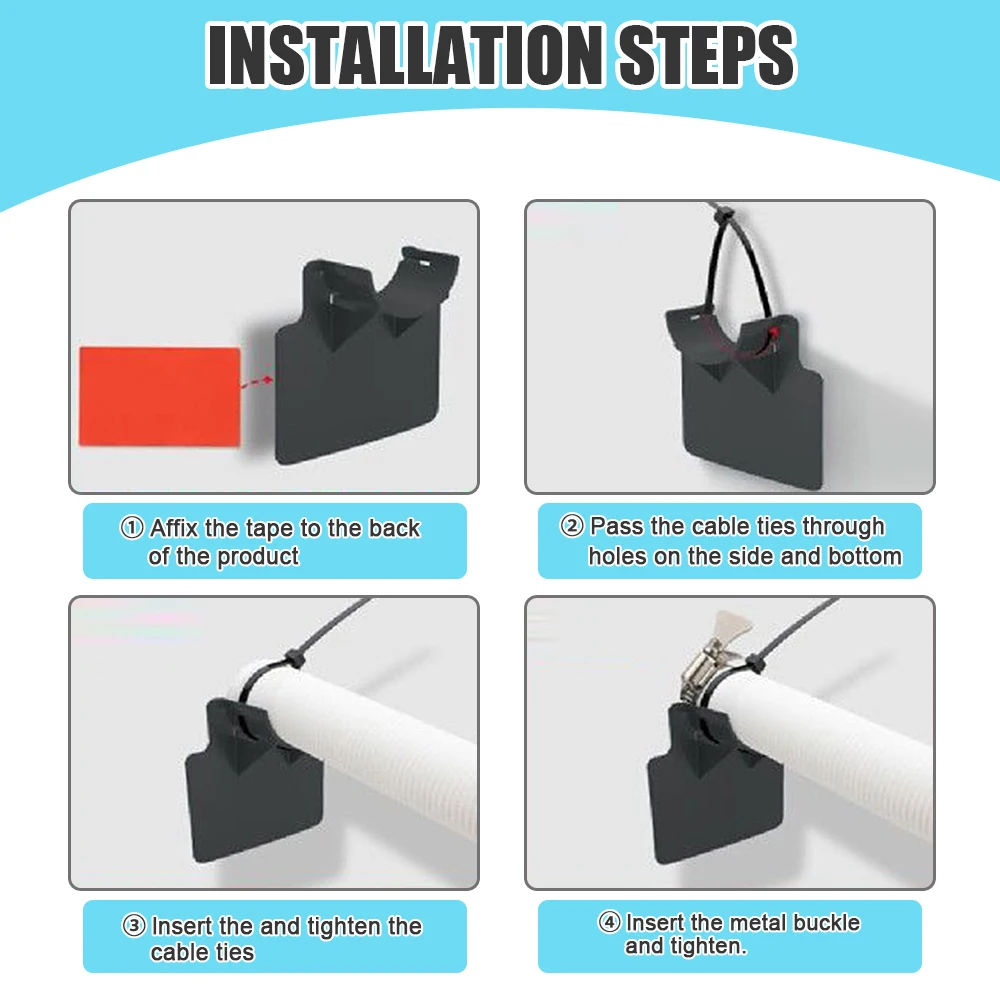 INSTALLATION STEPS

① Affix the tape to the back of the product

② Pass the cable ties through holes on the side and bottom

③ Insert the and tighten the cable ties

④ Insert the metal buckle and tighten.