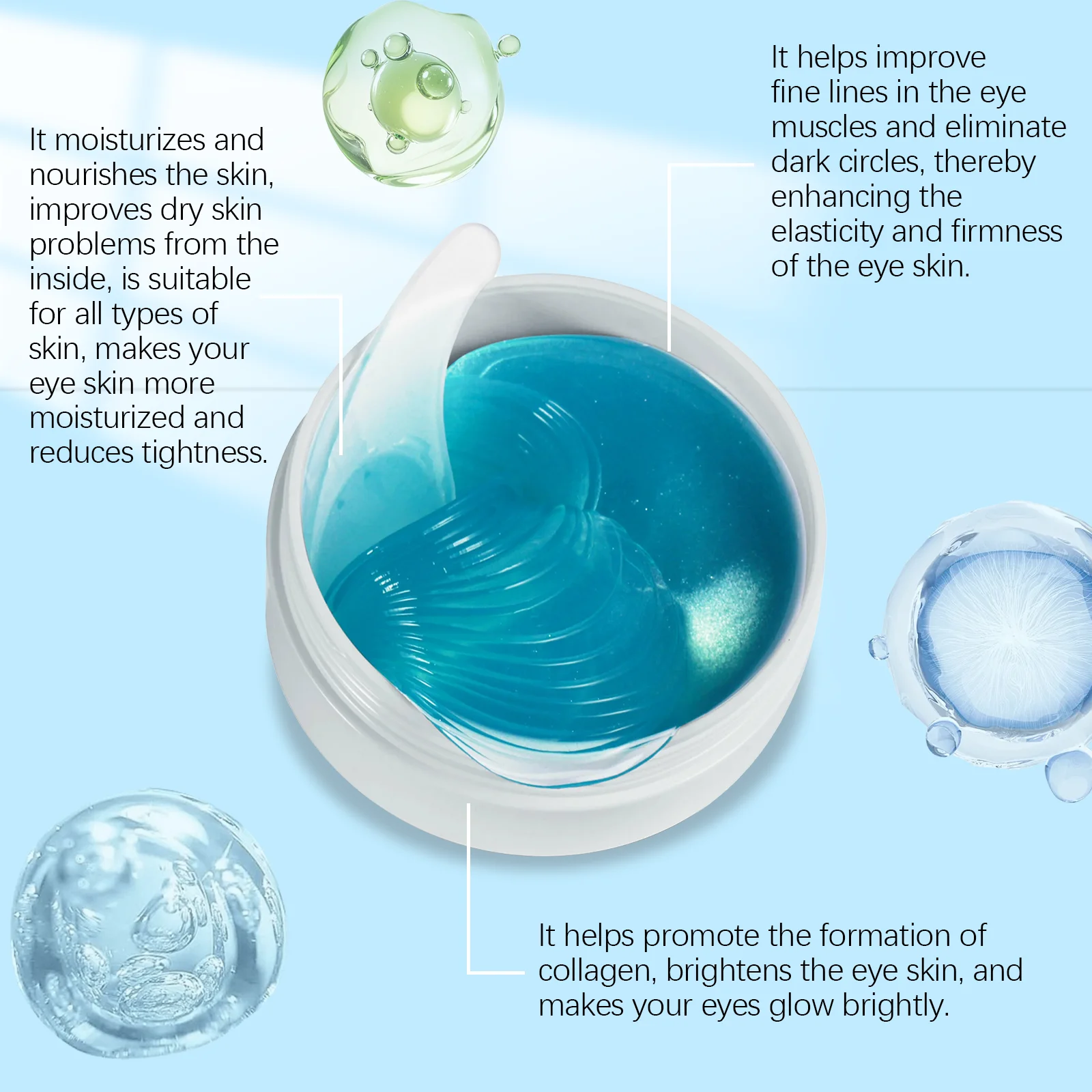 It moisturizes and nourishes the skin, improves dry skin problems from the inside, is suitable for all types of skin, makes your eye skin more moisturized and reduces tightness.

It helps improve fine lines in the eye muscles and eliminate dark circles, thereby enhancing the elasticity and firmness of the eye skin.

It helps promote the formation of collagen, brightens the eye skin, and makes your eyes glow brightly.