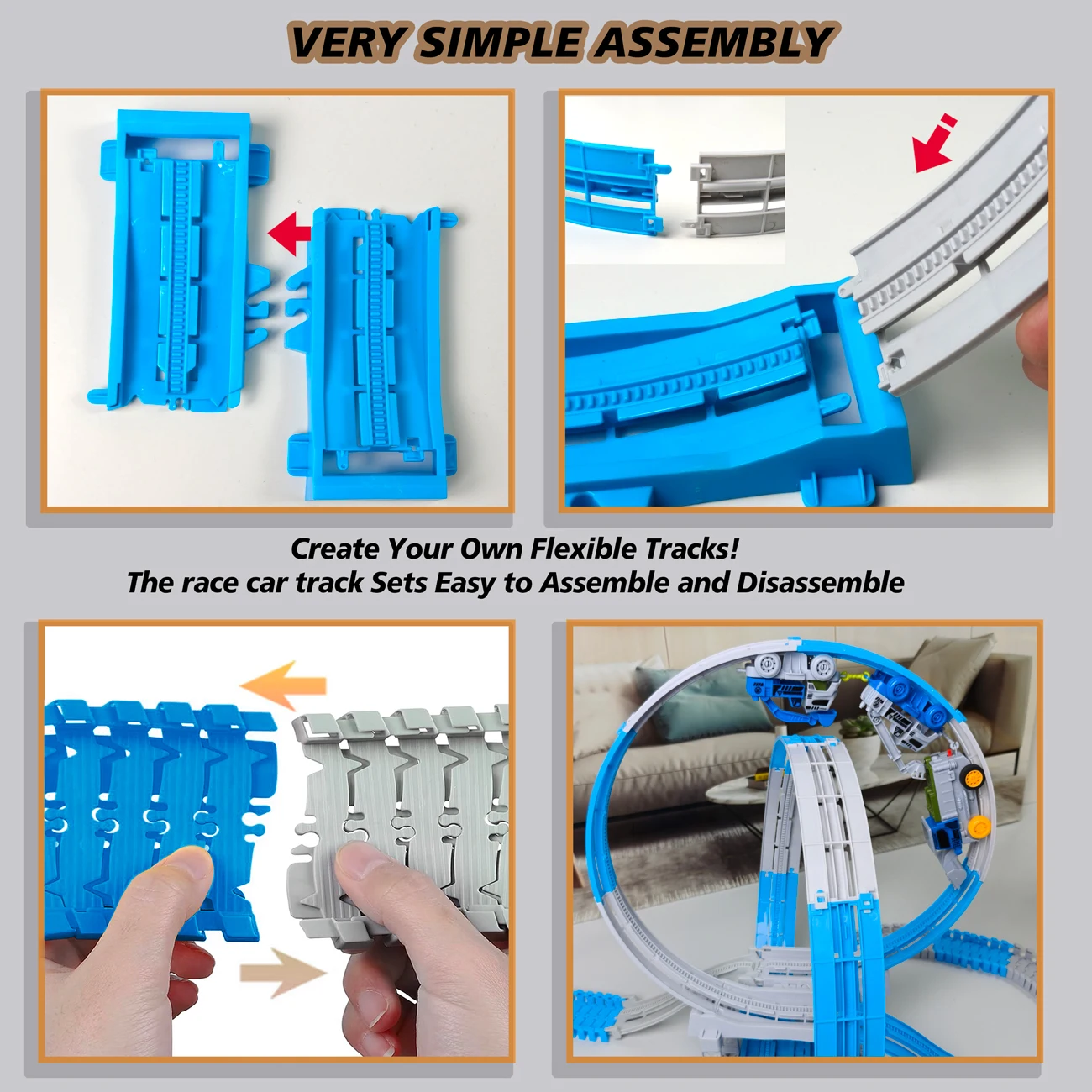 VERY SIMPLE ASSEMBLY

Create Your Own Flexible Tracks!
The race car track Sets Easy to Assemble and Disassemble