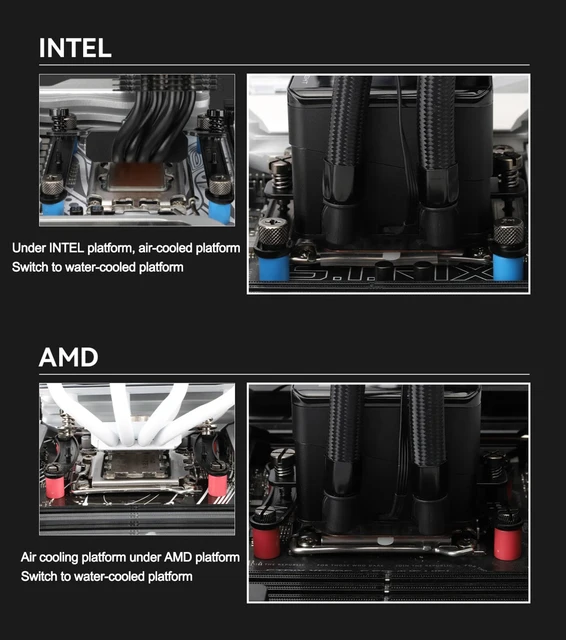 INTEL

Under INTEL platform, air-cooled platform
Switch to water-cooled platform

AMD

Air cooling platform under AMD platform
Switch to water-cooled platform