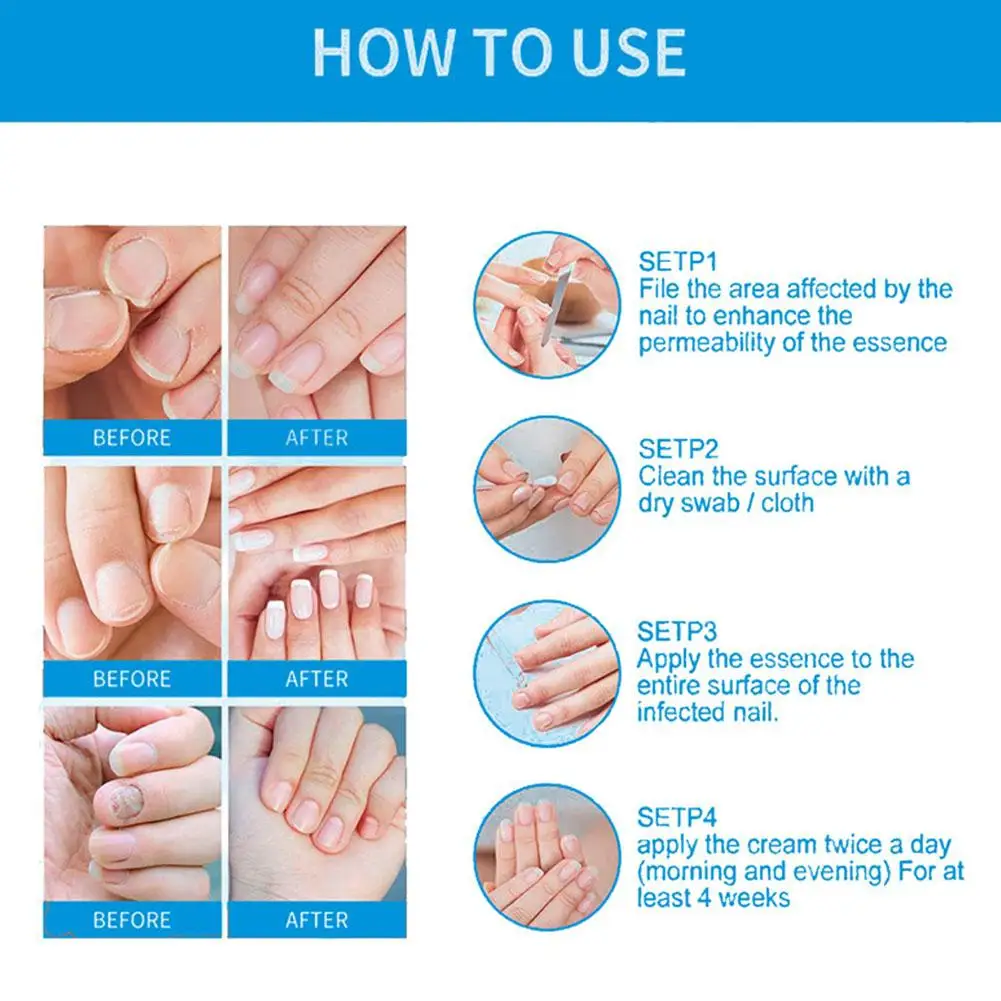 HOW TO USE

BEFORE

AFTER

BEFORE

AFTER

BEFORE

AFTER

SETP1
File the area affected by the nail to enhance the permeability of the essence

SETP2
Clean the surface with a dry swab / cloth

SETP3
Apply the essence to the entire surface of the infected nail.

SETP4
apply the cream twice a day (morning and evening) For at least 4 weeks