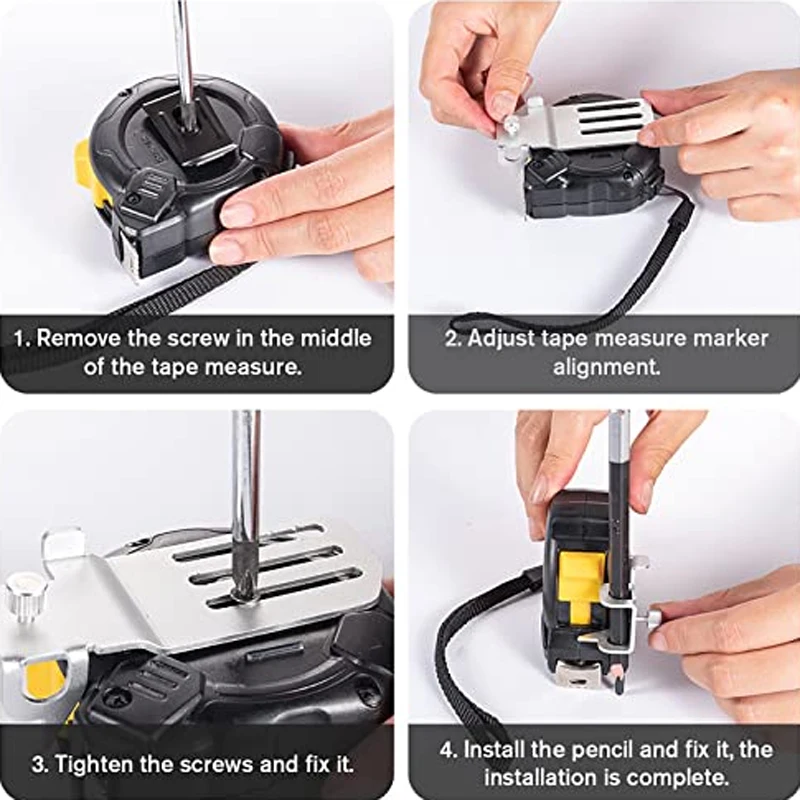 1. Remove the screw in the middle of the tape measure.

2. Adjust tape measure marker alignment.

3. Tighten the screws and fix it.

4. Install the pencil and fix it, the installation is complete.