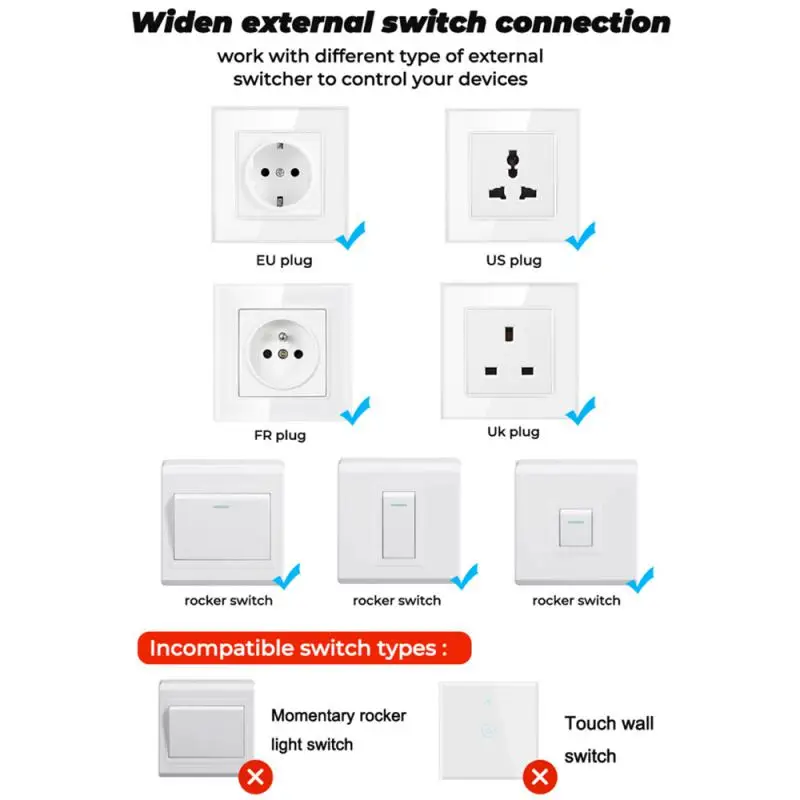 Widen external switch connection

work with different type of external switcher to control your devices

EU plug

US plug

FR plug

Uk plug

rocker switch

rocker switch

rocker switch

Incompatible switch types :

Momentary rocker light switch

Touch wall switch