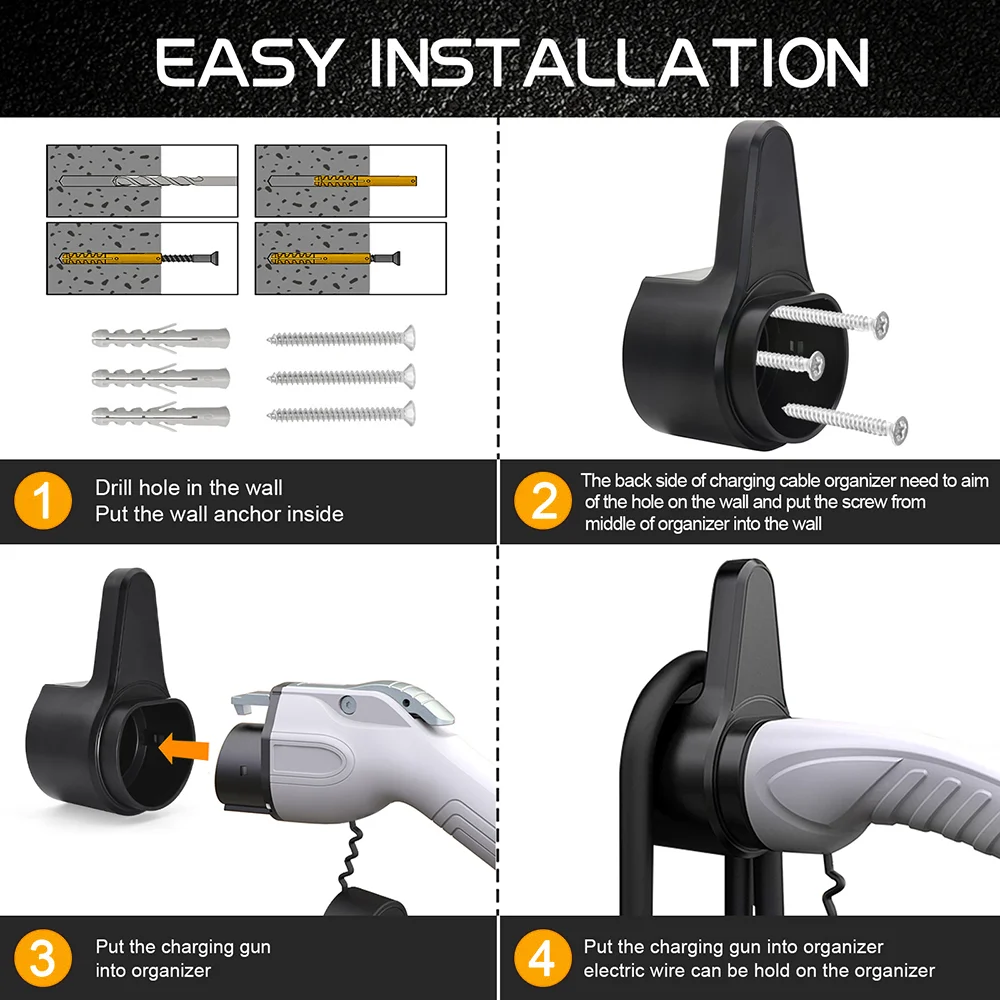 EASY INSTALLATION

1
Drill hole in the wall
Put the wall anchor inside

2
The back side of charging cable organizer need to aim of the hole on the wall and put the screw from middle of organizer into the wall

3
Put the charging gun into organizer

4
Put the charging gun into organizer
electric wire can be hold on the organizer