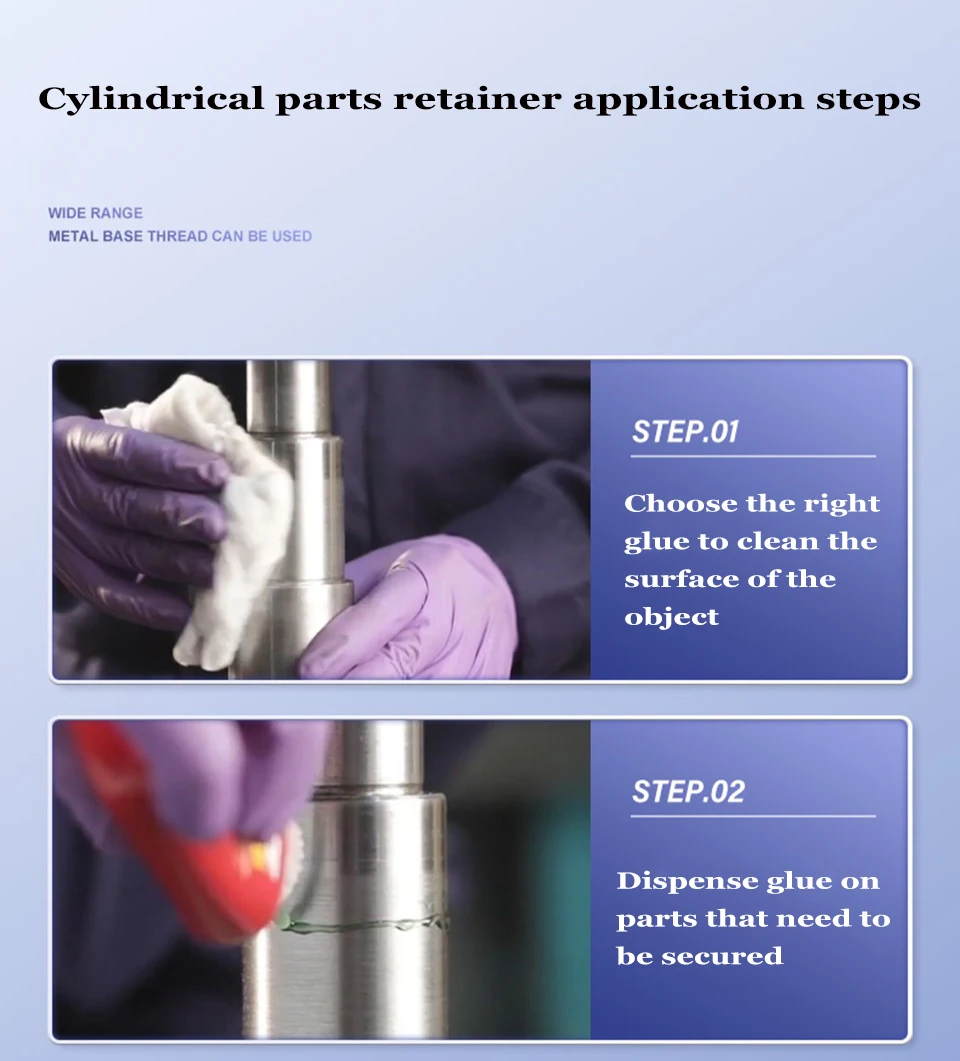 Cylindrical parts retainer application steps

WIDE RANGE
METAL BASE THREAD CAN BE USED

STEP.01

Choose the right glue to clean the surface of the object

STEP.02

Dispense glue on parts that need to be secured