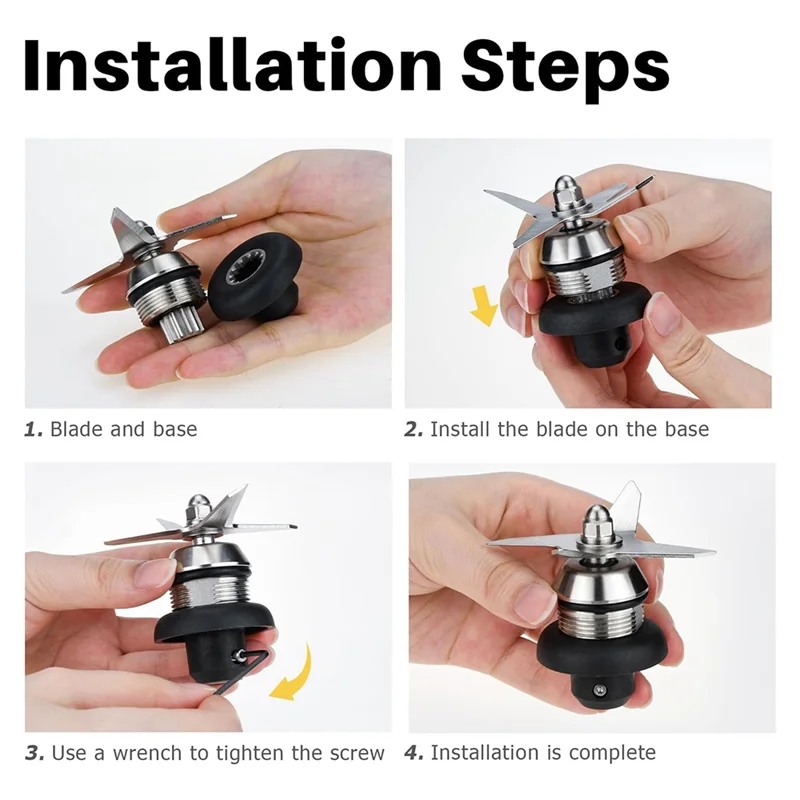 Installation Steps

1. Blade and base

2. Install the blade on the base

3. Use a wrench to tighten the screw

4. Installation is complete