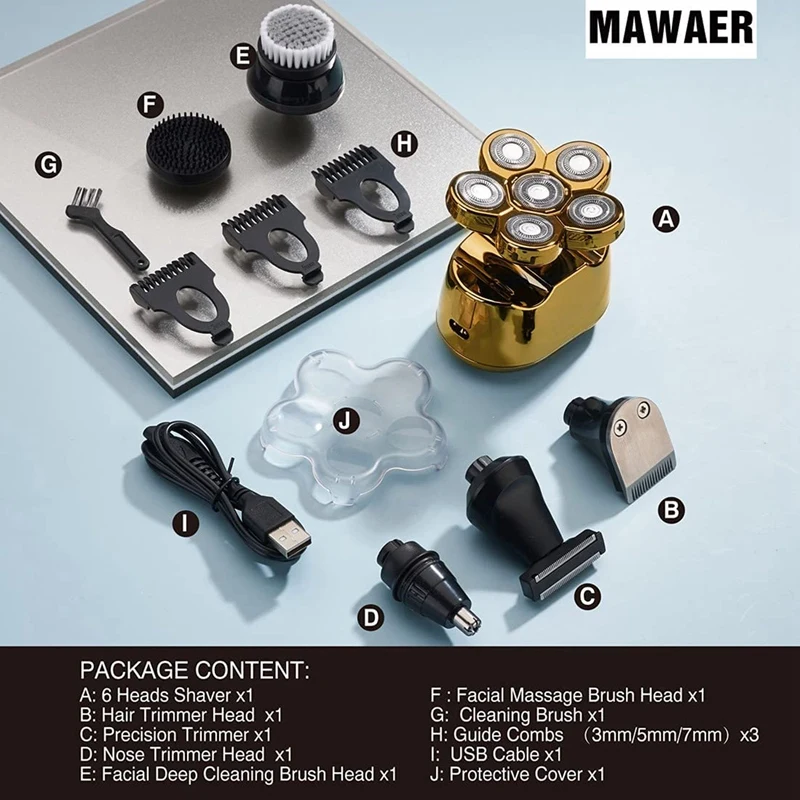 MAWAER

E

F

G

H

A

J

I

B

C

D

PACKAGE CONTENT:
A: 6 Heads Shaver x1
B: Hair Trimmer Head x1
C: Precision Trimmer x1
D: Nose Trimmer Head x1
E: Facial Deep Cleaning Brush Head x1

F : Facial Massage Brush Head x1
G: Cleaning Brush x1
H: Guide Combs （3mm/5mm/7mm）x3
I: USB Cable x1
J: Protective Cover x1