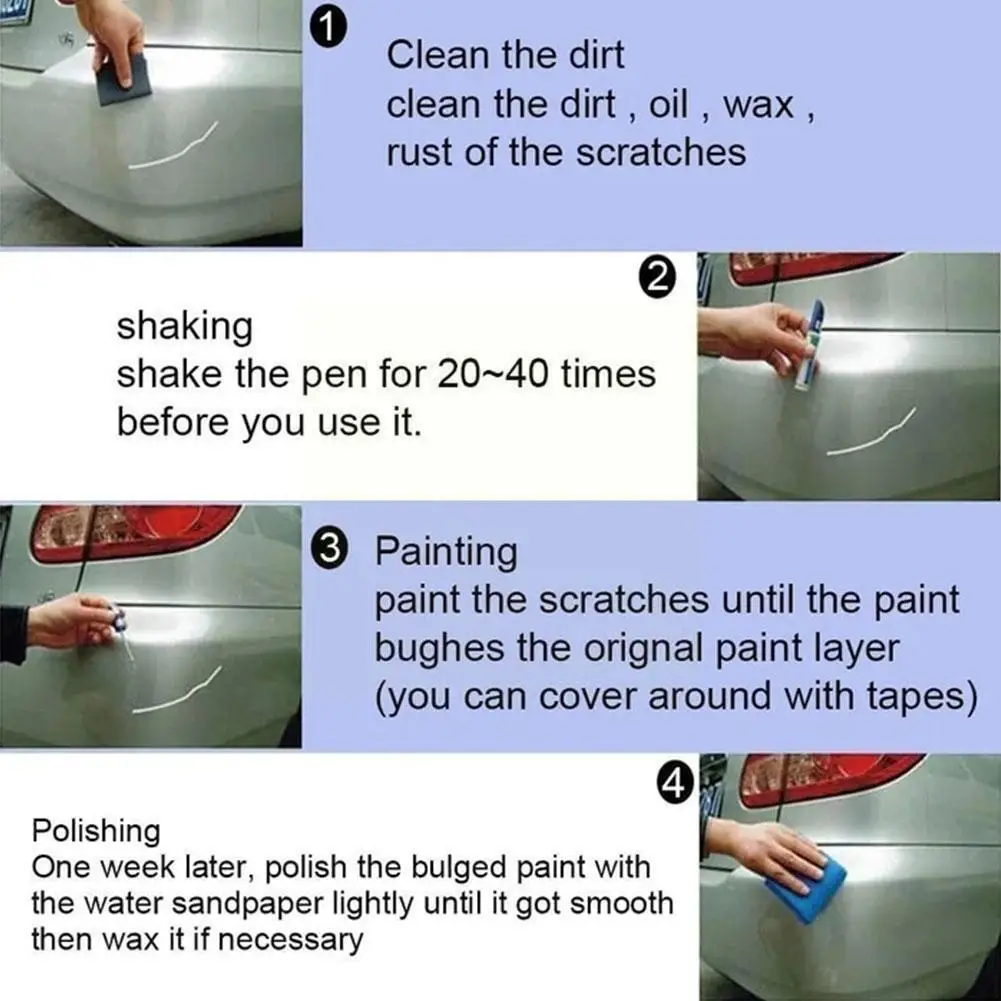 1
Clean the dirt
clean the dirt , oil , wax , rust of the scratches

2
shaking
shake the pen for 20~40 times before you use it.

3 Painting
paint the scratches until the paint bughes the orignal paint layer (you can cover around with tapes)

4
Polishing
One week later, polish the bulged paint with the water sandpaper lightly until it got smooth then wax it if necessary