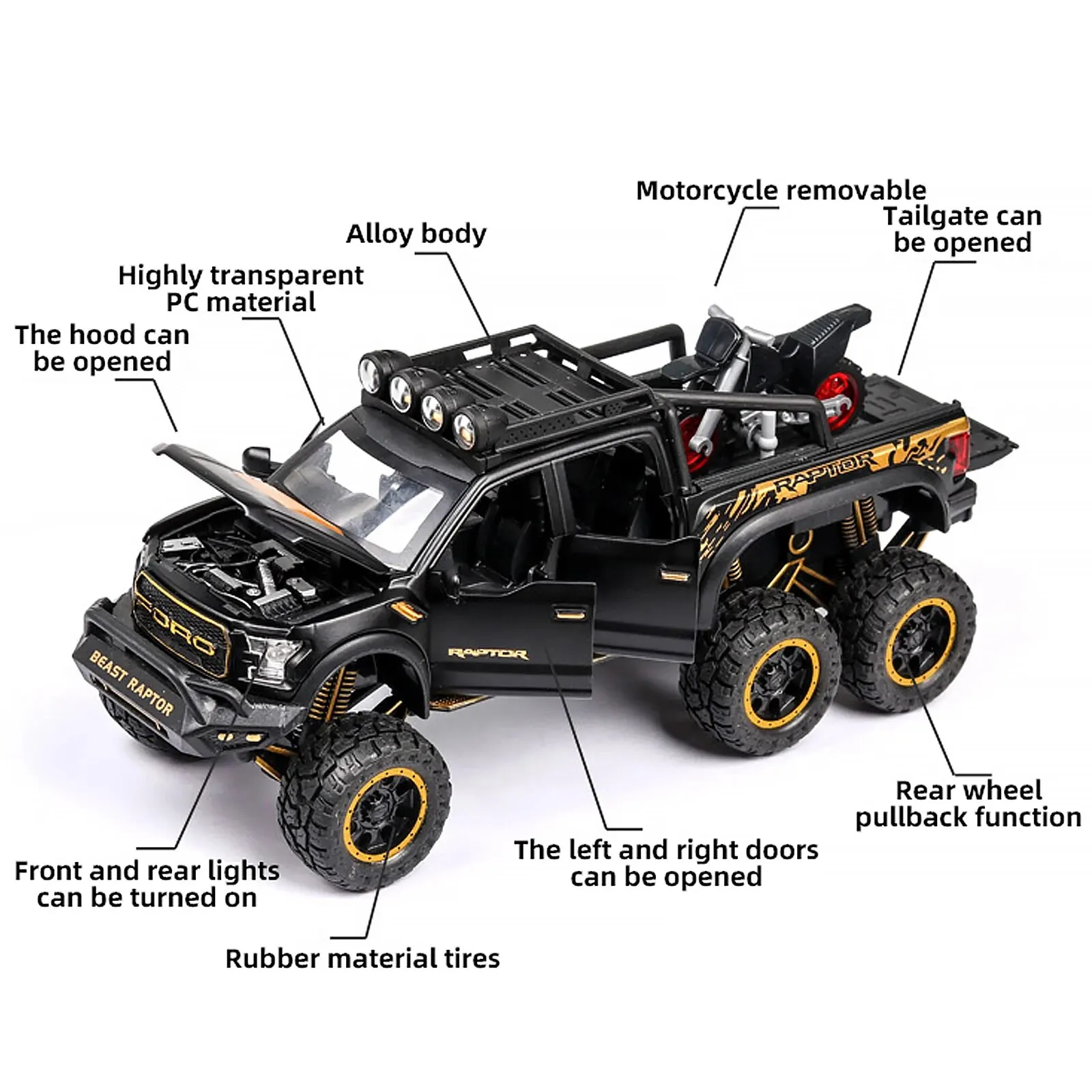 Motorcycle removable

Tailgate can be opened

Alloy body

Highly transparent PC material

The hood can be opened

RAPTOR

FORD

BEAST RAPTOR

RAPTOR

Rear wheel pullback function

The left and right doors can be opened

Front and rear lights can be turned on

Rubber material tires