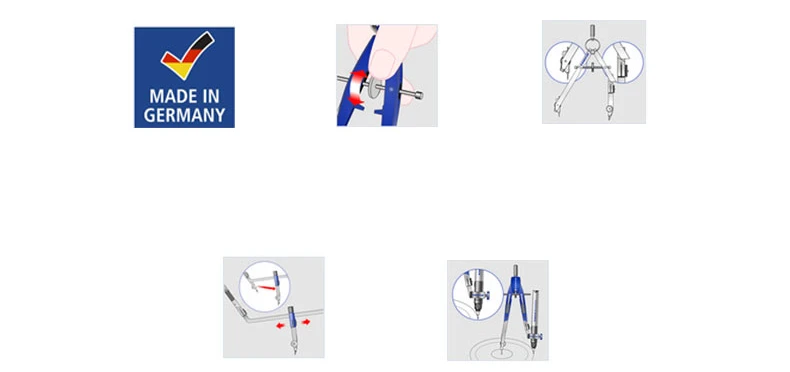 MADE IN GERMANY