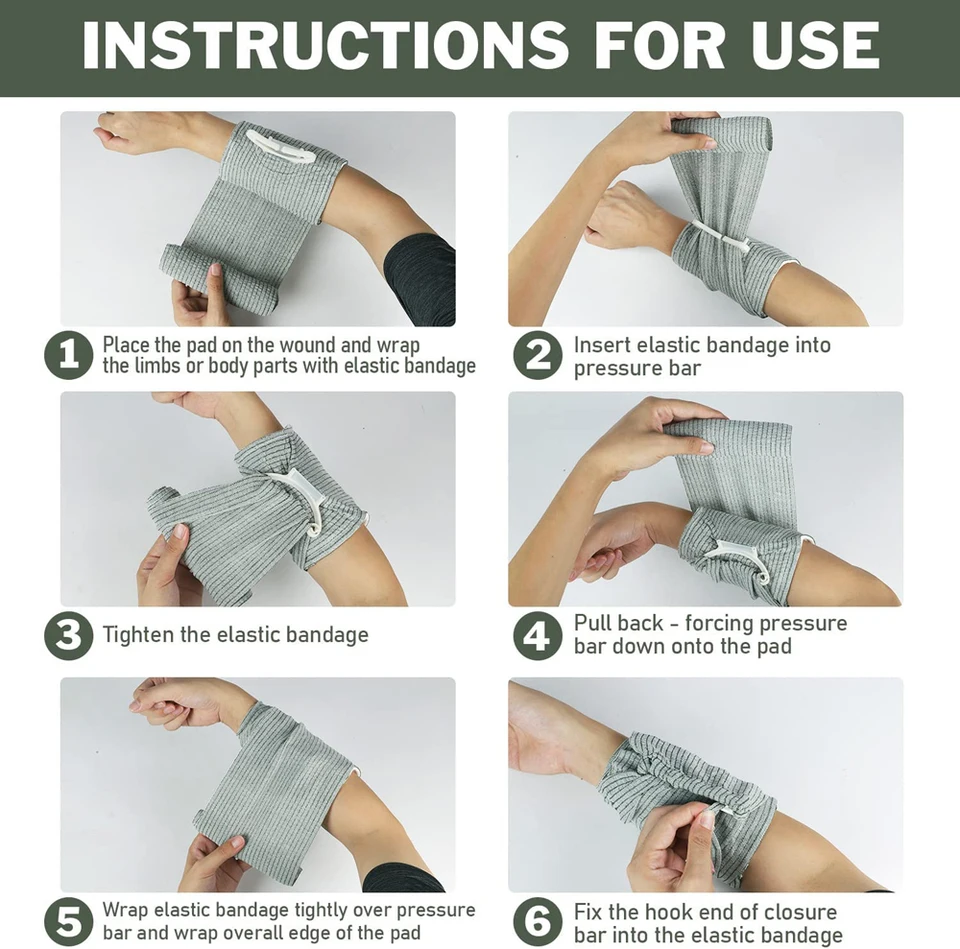 INSTRUCTIONS FOR USE

1 Place the pad on the wound and wrap the limbs or body parts with elastic bandage

2 Insert elastic bandage into pressure bar

3 Tighten the elastic bandage

4 Pull back - forcing pressure bar down onto the pad

5 Wrap elastic bandage tightly over pressure bar and wrap overall edge of the pad

6 Fix the hook end of closure bar into the elastic bandage