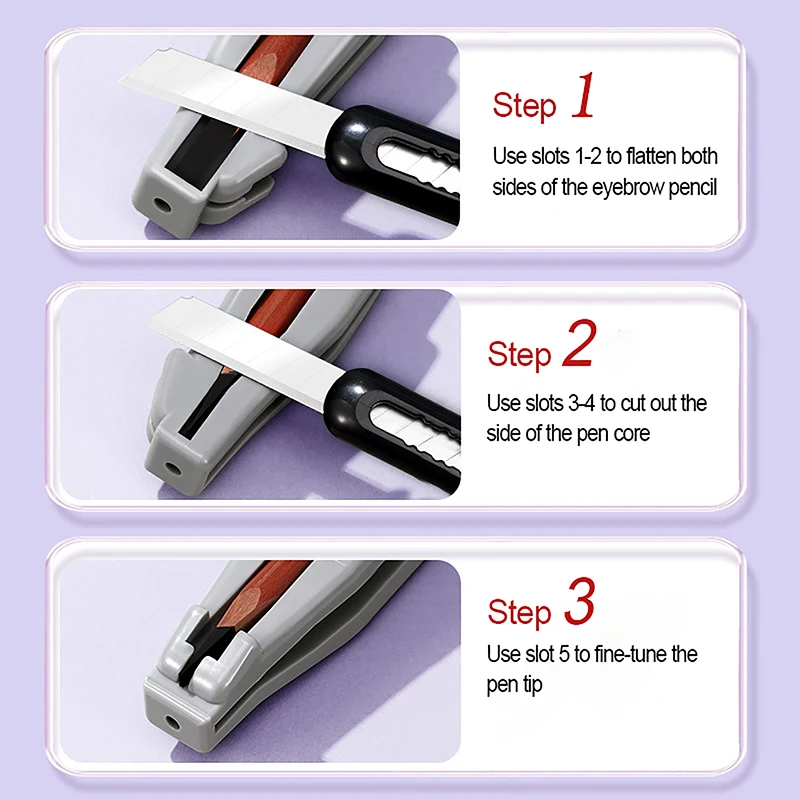 Step 1

Use slots 1-2 to flatten both sides of the eyebrow pencil

Step 2

Use slots 3-4 to cut out the side of the pen core

Step 3

Use slot 5 to fine-tune the pen tip