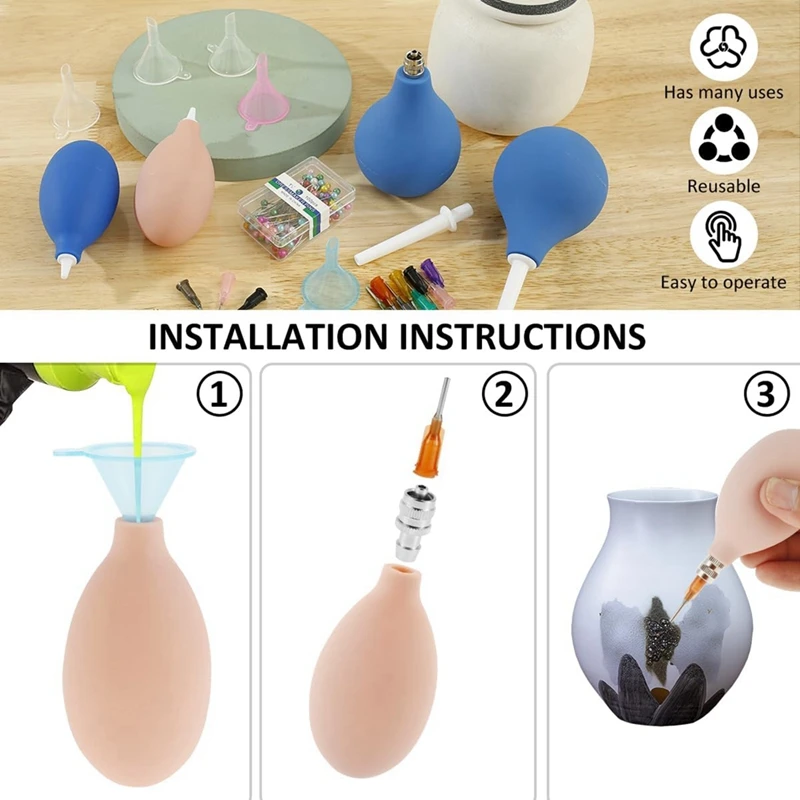 Has many uses

Reusable

Easy to operate

INSTALLATION INSTRUCTIONS

①

②

③