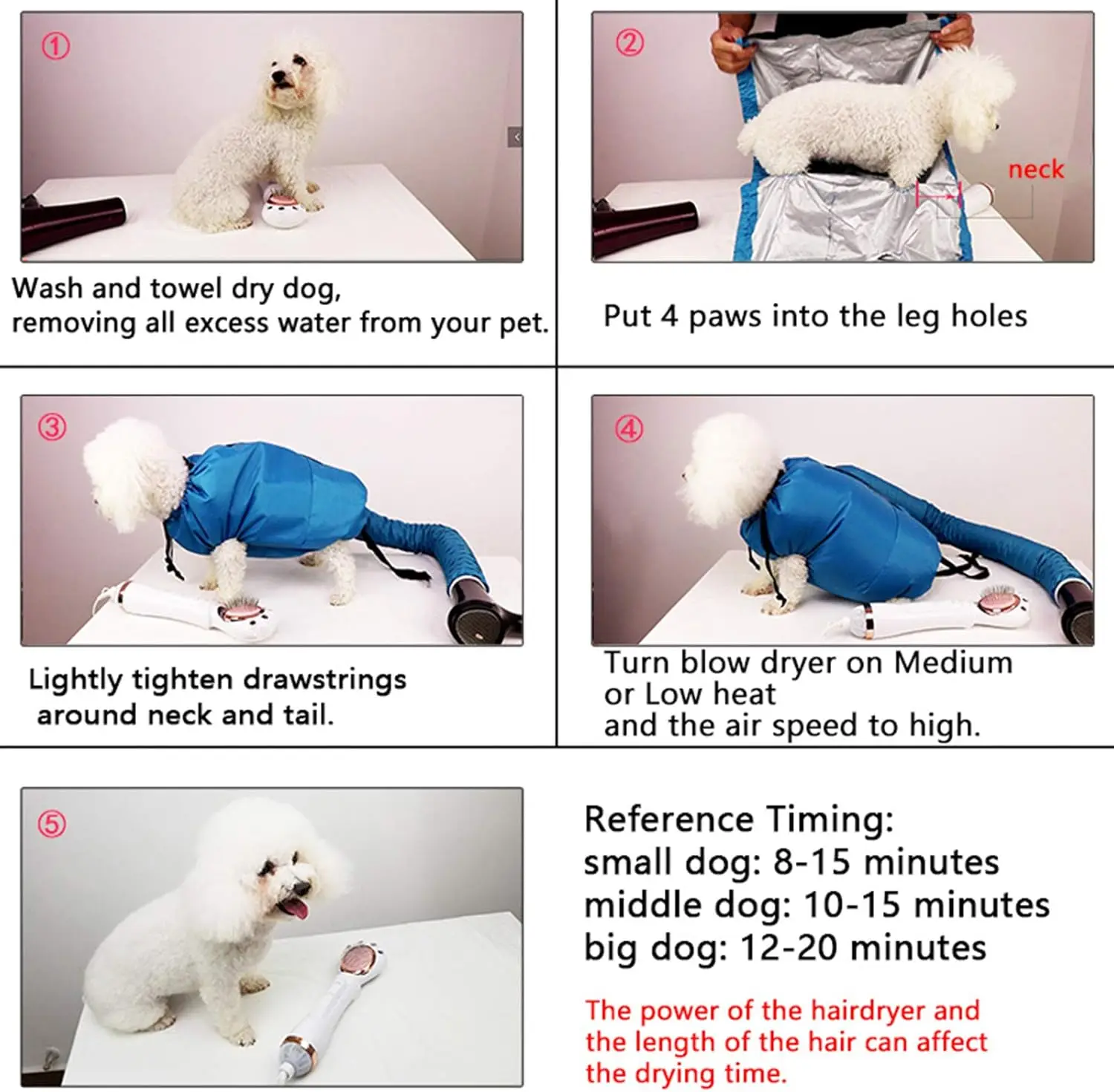 ①

Wash and towel dry dog, removing all excess water from your pet.

②

neck

Put 4 paws into the leg holes

③

Lightly tighten drawstrings around neck and tail.

④

Turn blow dryer on Medium or Low heat and the air speed to high.

⑤

Reference Timing:
small dog: 8-15 minutes
middle dog: 10-15 minutes
big dog: 12-20 minutes

The power of the hairdryer and the length of the hair can affect the drying time.