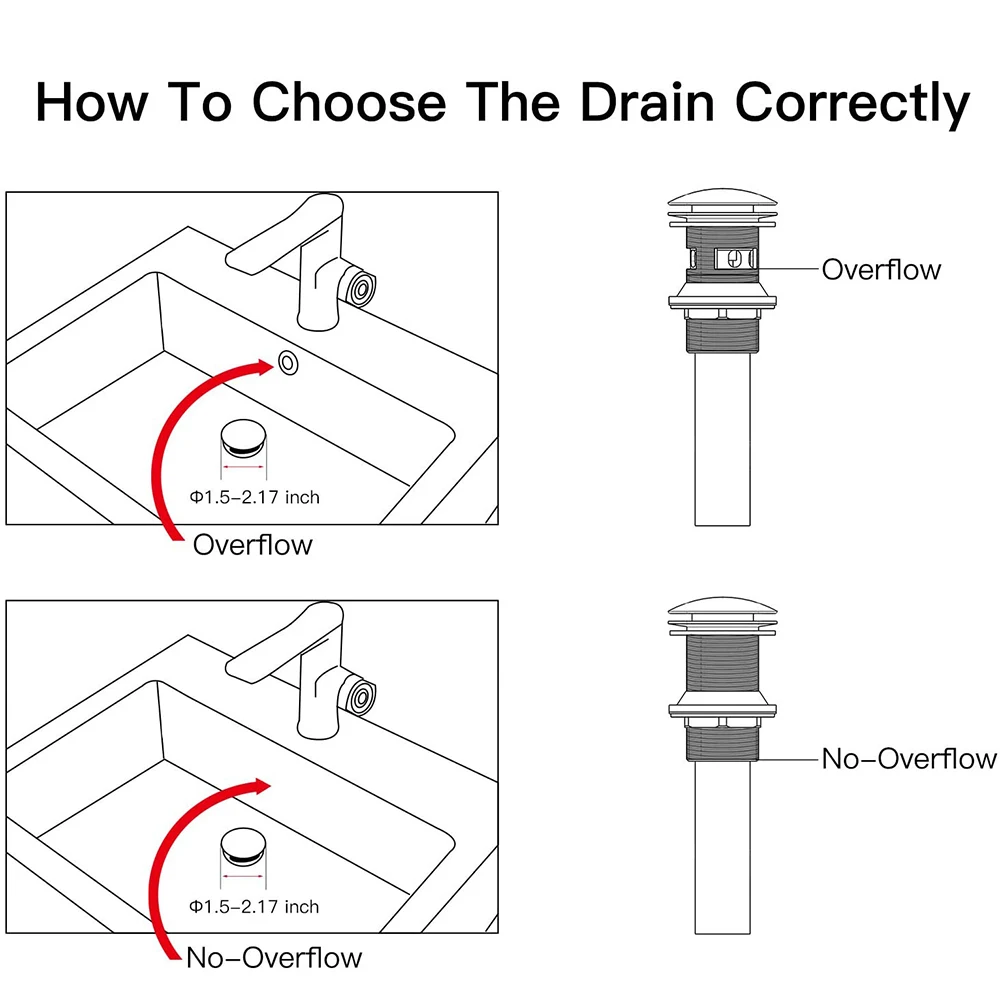 How To Choose The Drain Correctly

Φ1.5–2.17 inch

Overflow

Overflow

Φ1.5–2.17 inch

No–Overflow

No–Overflow