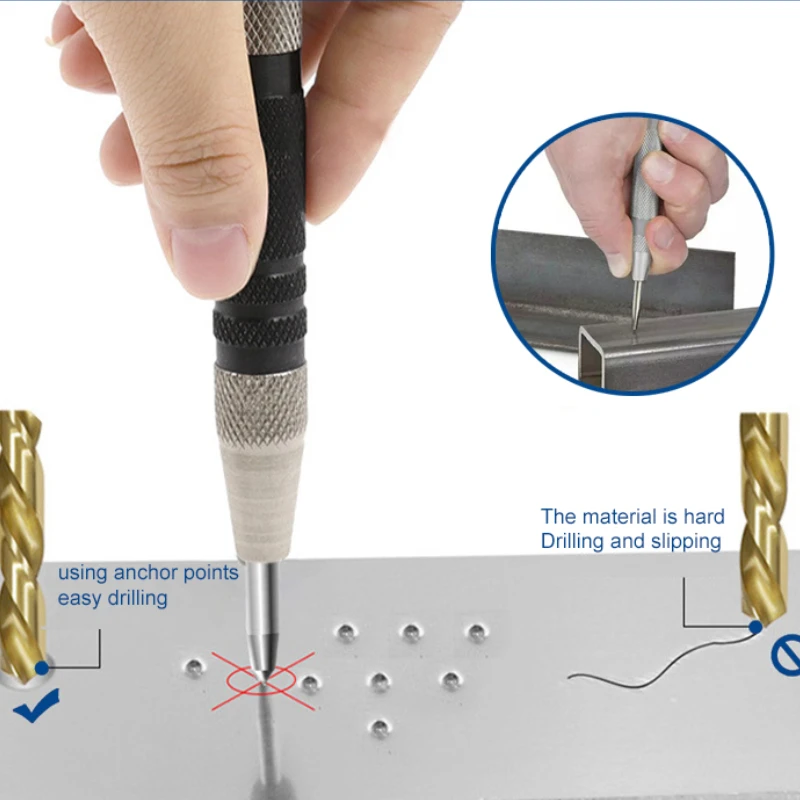 The material is hard
Drilling and slipping

using anchor points
easy drilling