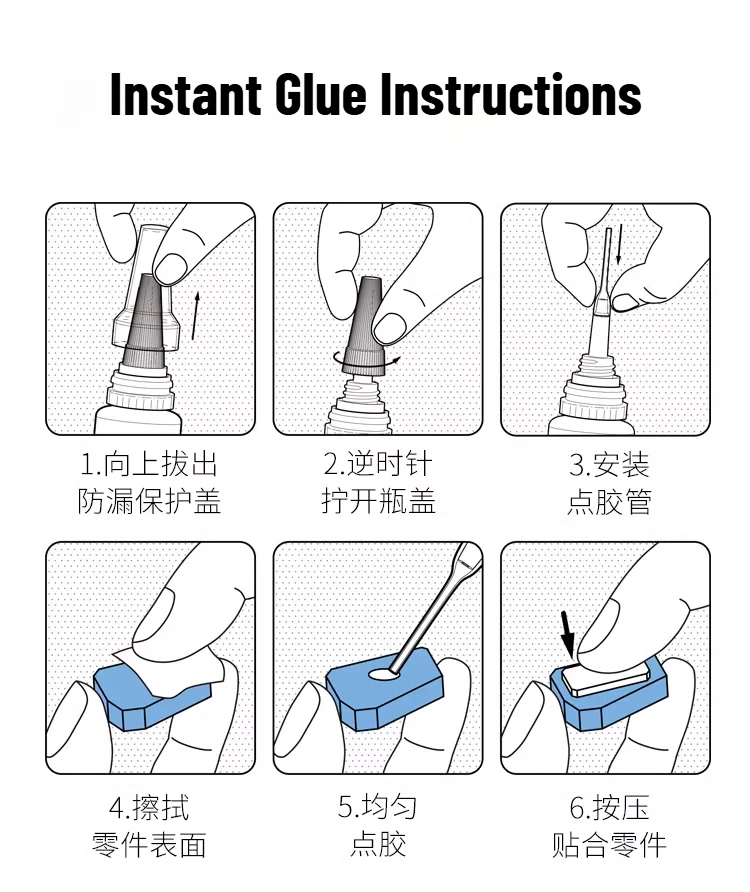 Instant Glue Instructions

1.向上拔出
防漏保护盖

2.逆时针
拧开瓶盖

3.安装
点胶管

4.擦拭
零件表面

5.均匀
点胶

6.按压
贴合零件