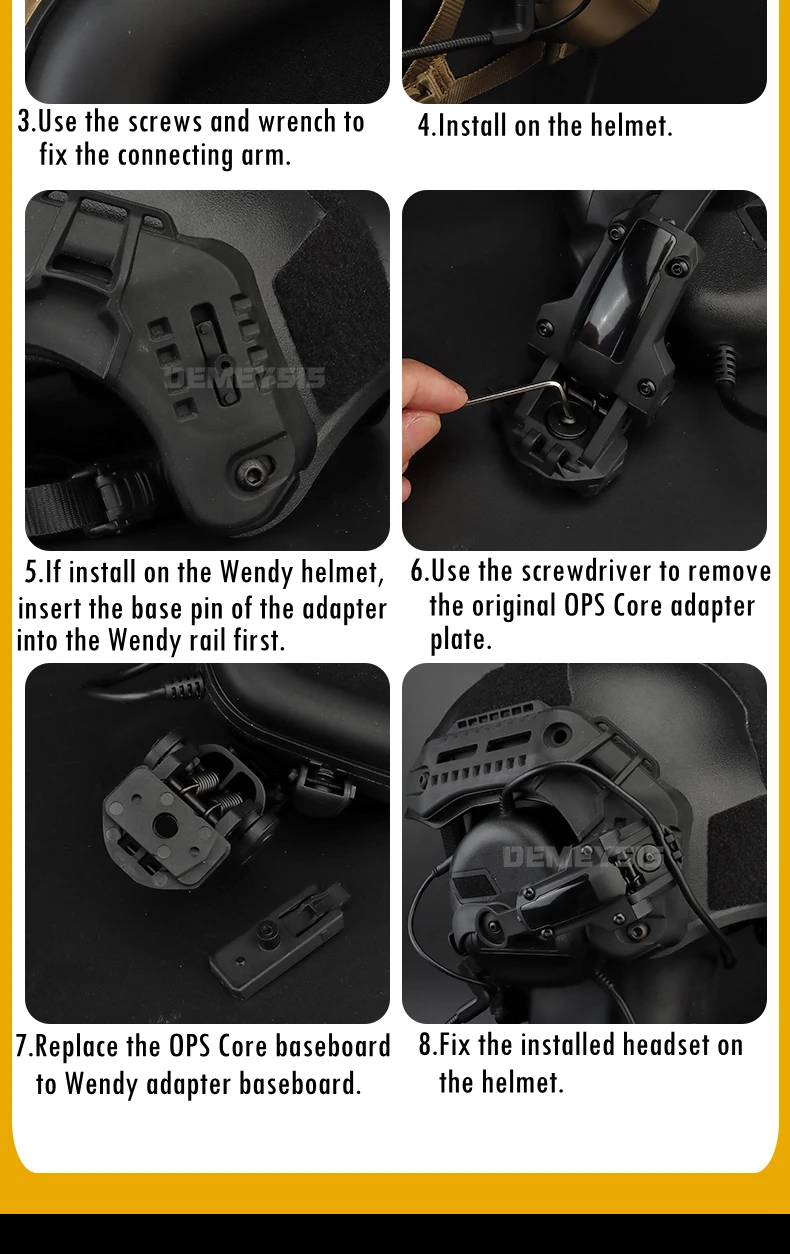 3.Use the screws and wrench to fix the connecting arm.

4.Install on the helmet.

DEMEYSIS

5.If install on the Wendy helmet, insert the base pin of the adapter into the Wendy rail first.

6.Use the screwdriver to remove the original OPS Core adapter plate.

DEMEYSIS

7.Replace the OPS Core baseboard to Wendy adapter baseboard.

8.Fix the installed headset on the helmet.