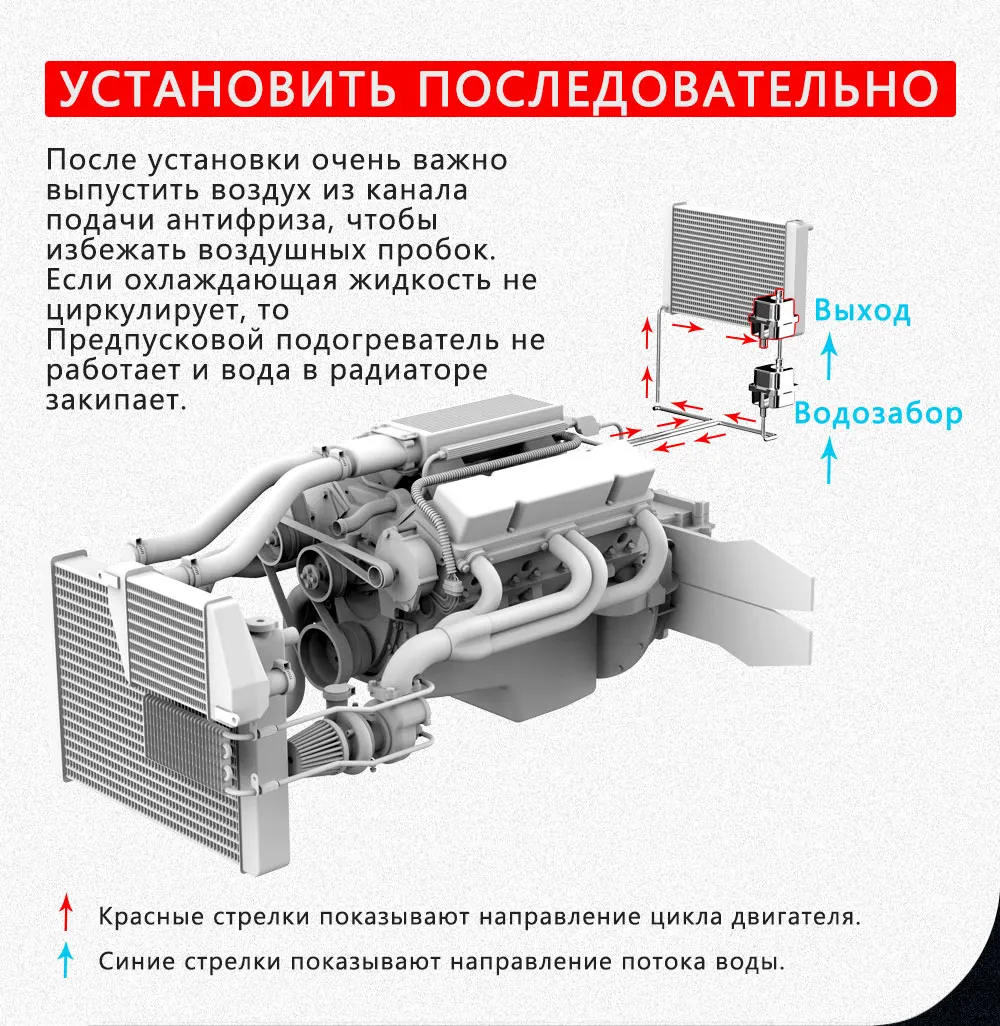 УСТАНОВИТЬ ПОСЛЕДОВАТЕЛЬНО

После установки очень важно выпустить воздух из канала подачи антифриза, чтобы избежать воздушных пробок. Если охлаждающая жидкость не циркулирует, то Предпусковой подогреватель не работает и вода в радиаторе закипает.

Выход

Водозабор

Красные стрелки показывают направление цикла двигателя.

Синие стрелки показывают направление потока воды.