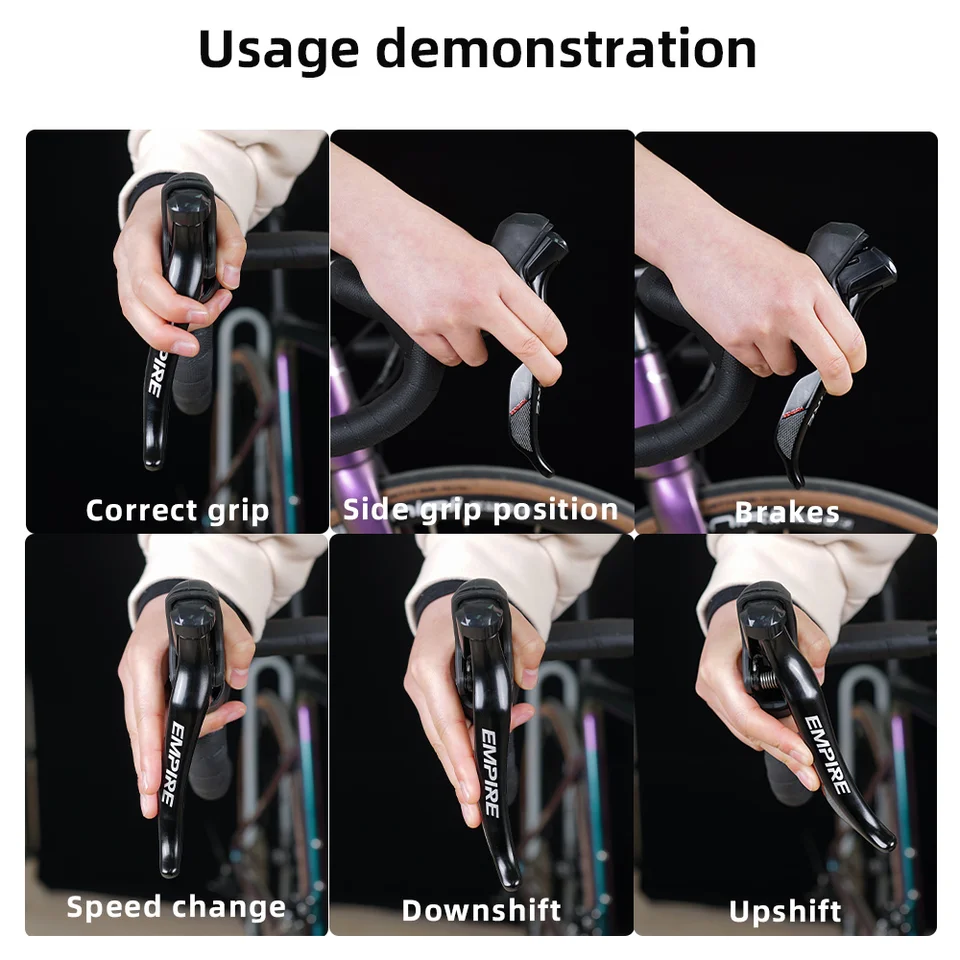 Usage demonstration

EMPIRE

Correct grip

Side grip position

Brakes

EMPIRE

Speed change

EMPIRE

Downshift

EMPIRE

Upshift