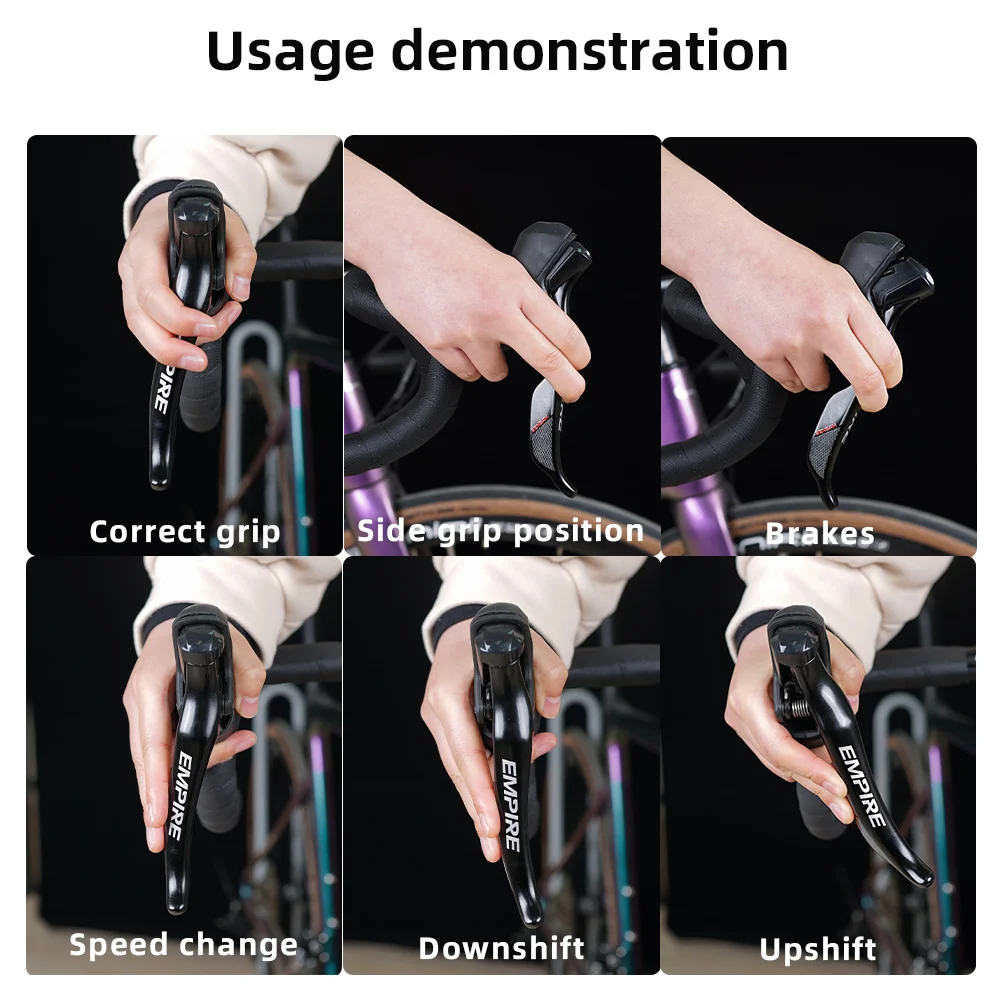 Usage demonstration

EMPIRE

Correct grip

Side grip position

Brakes

EMPIRE

Speed change

EMPIRE

Downshift

EMPIRE

Upshift