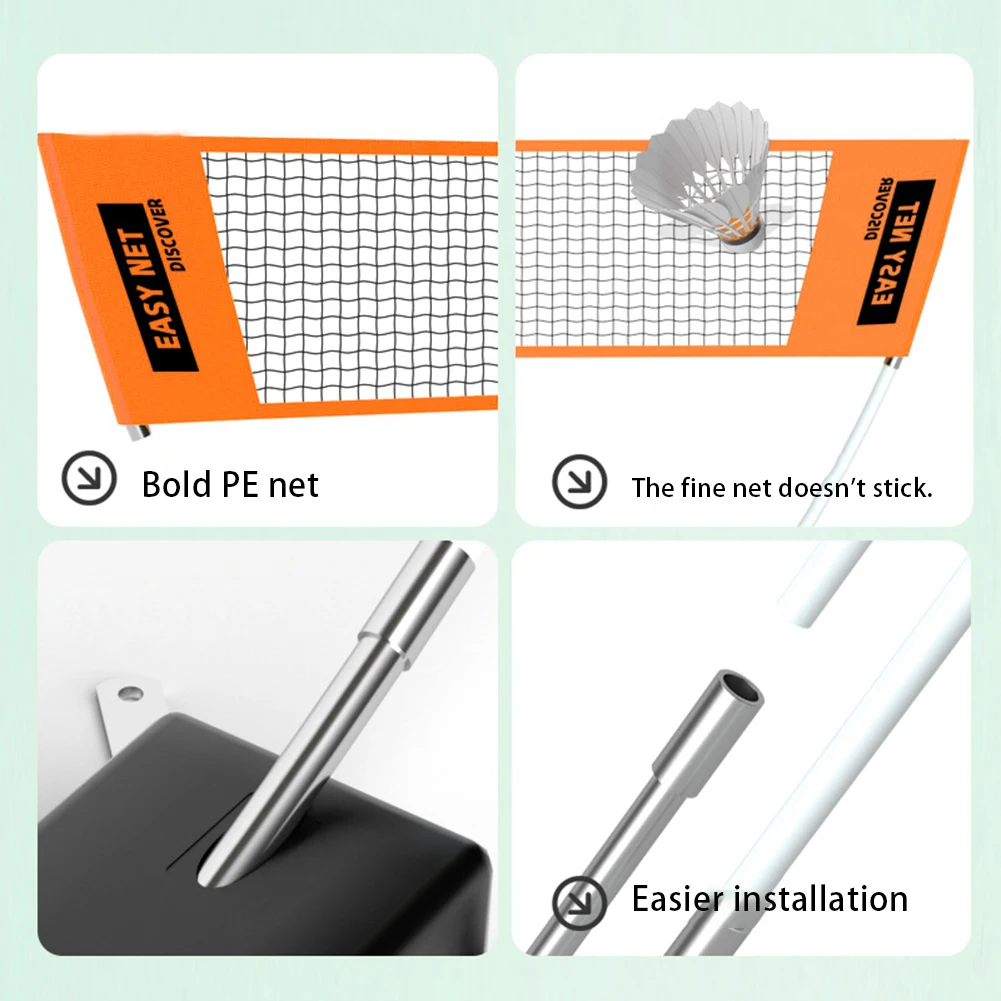 EASY NET
DISCOVER

Bold PE net

EASY NET
DISCOVER

The fine net doesn't stick.

Easier installation