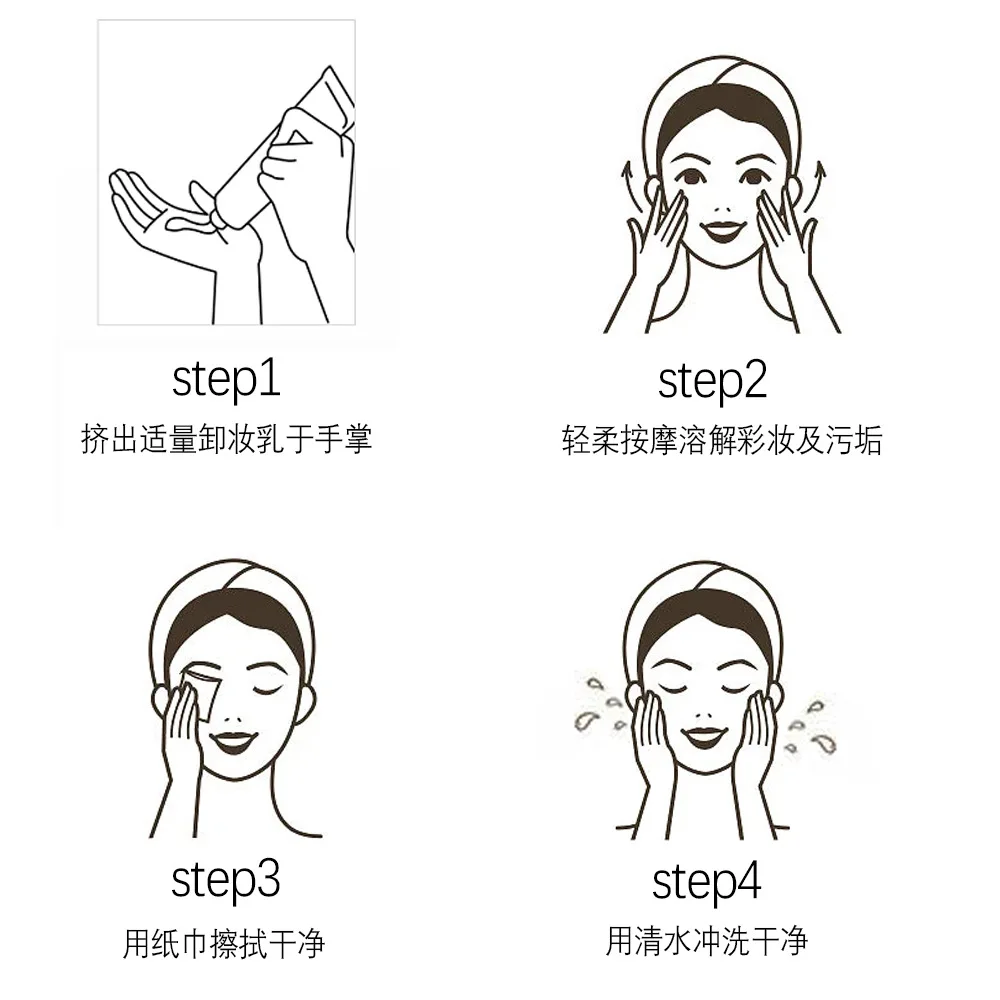 step1
挤出适量卸妆乳于手掌

step2
轻柔按摩溶解彩妆及污垢

step3
用纸巾擦拭干净

step4
用清水冲洗干净