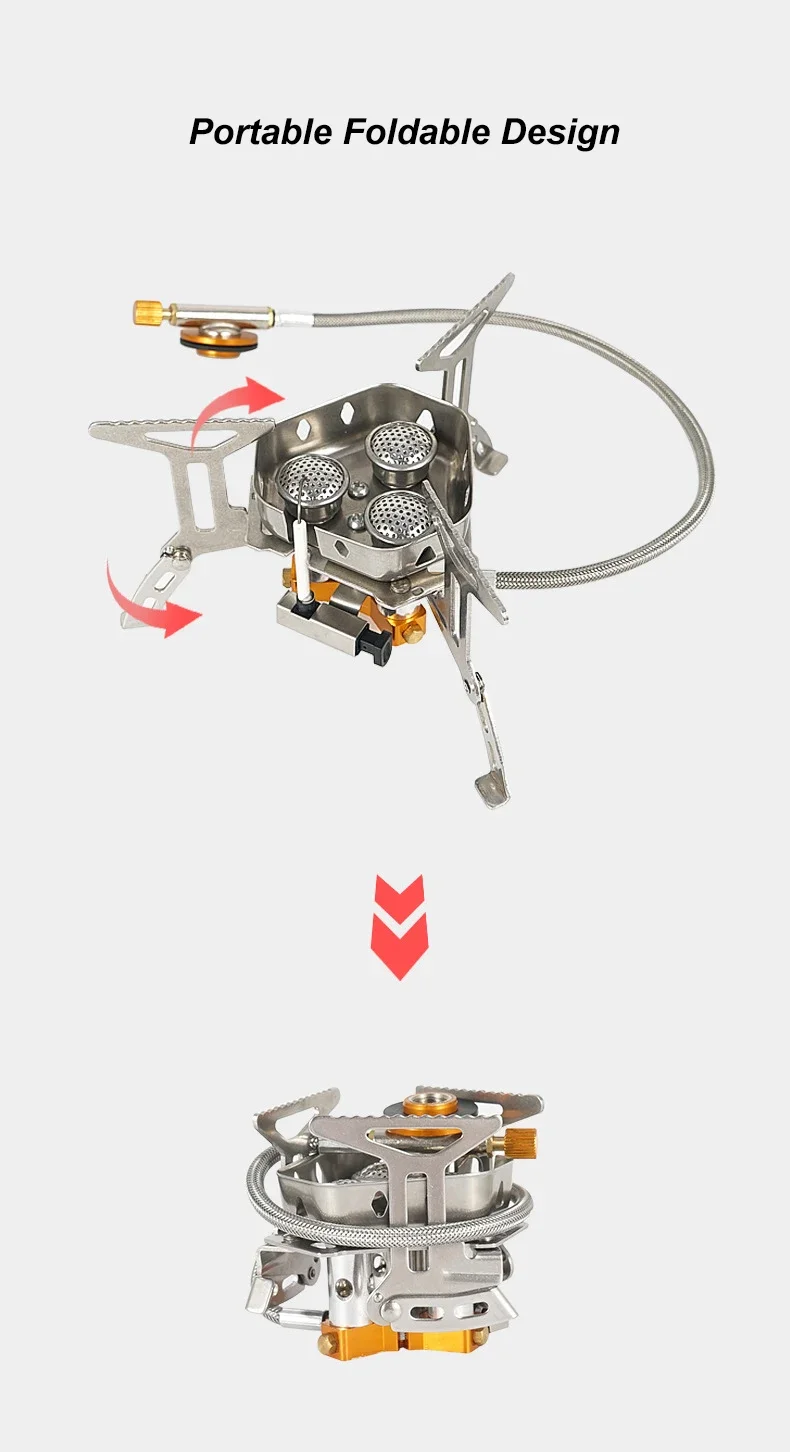 Portable Foldable Design