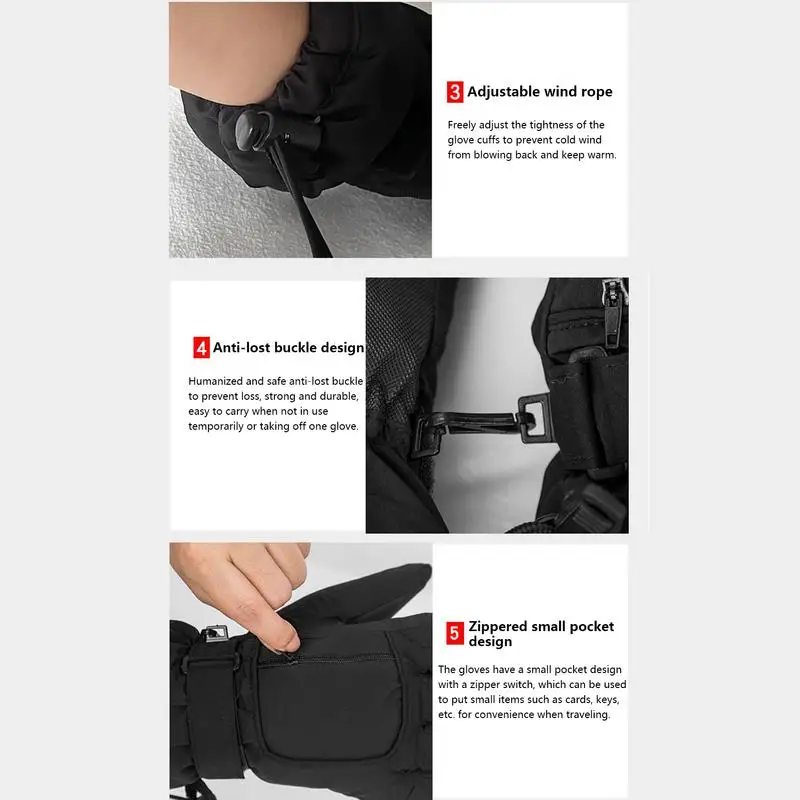 3 Adjustable wind rope

Freely adjust the tightness of the glove cuffs to prevent cold wind from blowing back and keep warm.

4 Anti-lost buckle design

Humanized and safe anti-lost buckle to prevent loss, strong and durable, easy to carry when not in use temporarily or taking off one glove.

5 Zippered small pocket design

The gloves have a small pocket design with a zipper switch, which can be used to put small items such as cards, keys, etc. for convenience when traveling.