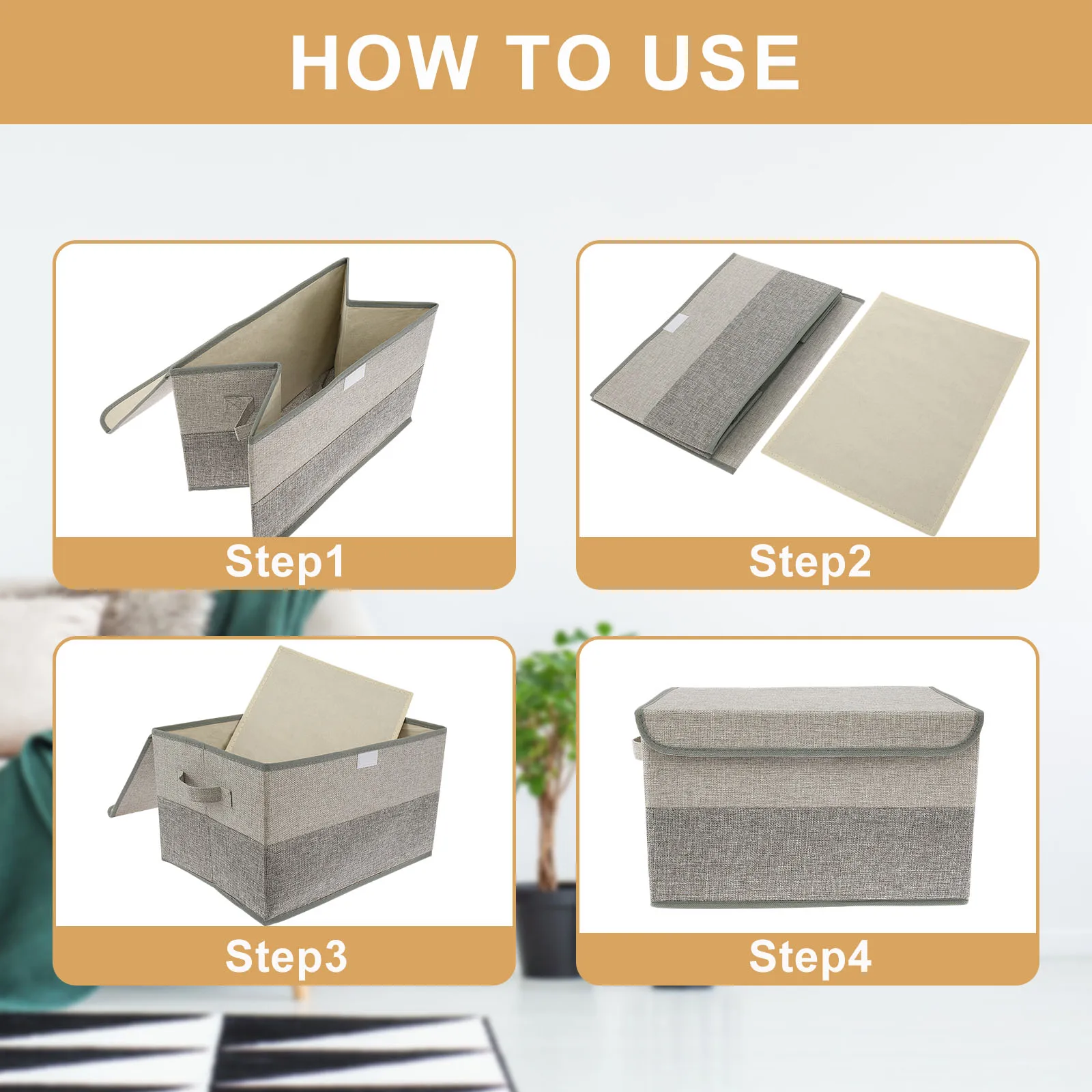 HOW TO USE

Step1

Step2

Step3

Step4