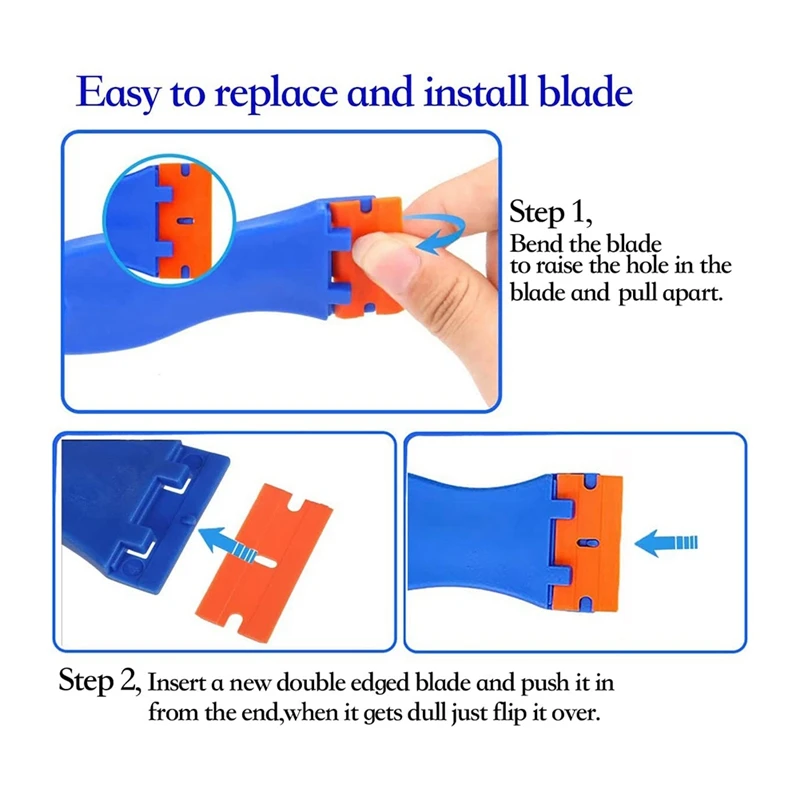 Easy to replace and install blade

Step 1,
Bend the blade to raise the hole in the blade and pull apart.

Step 2, Insert a new double edged blade and push it in from the end,when it gets dull just flip it over.