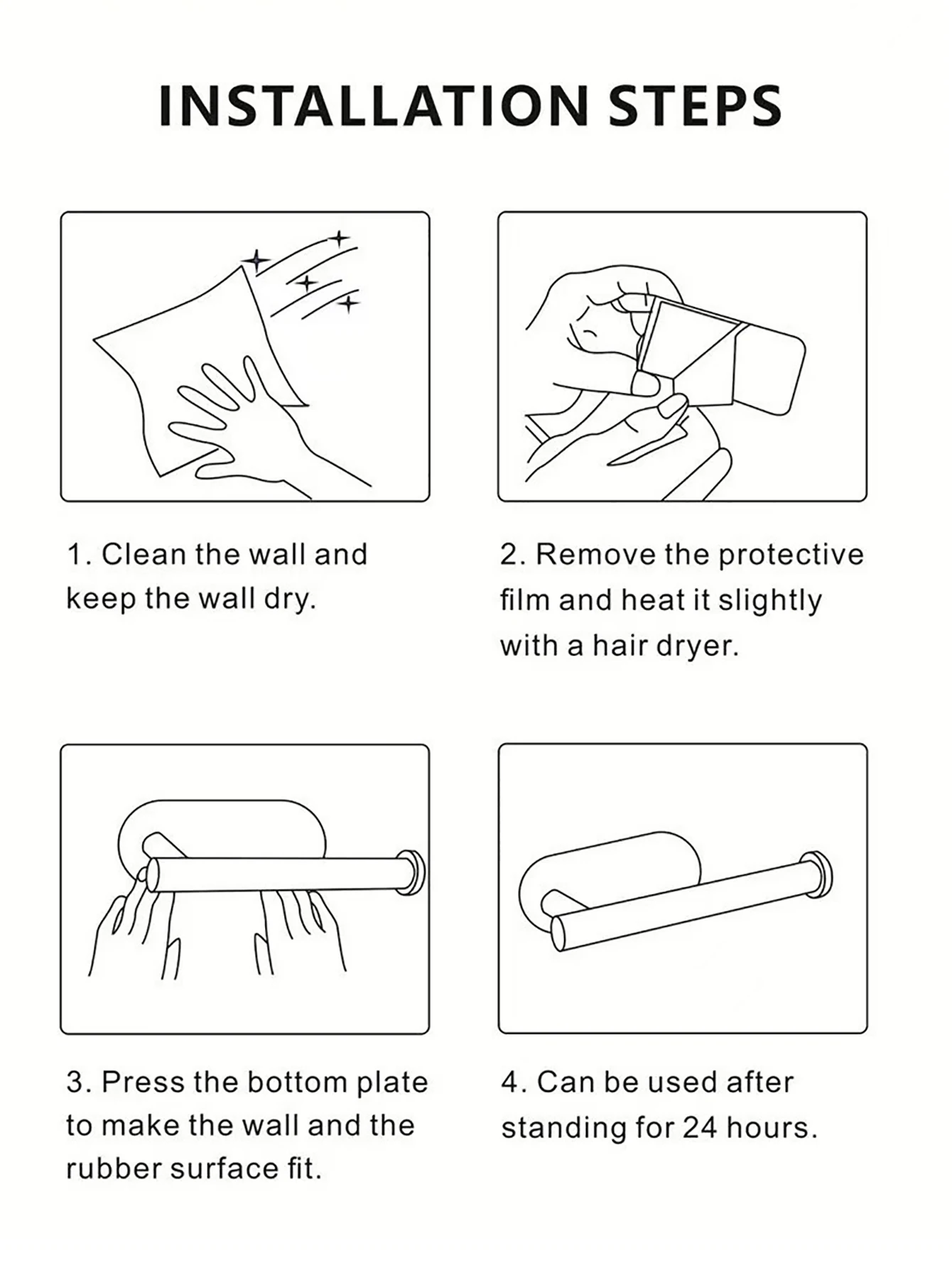 INSTALLATION STEPS

1. Clean the wall and keep the wall dry.

2. Remove the protective film and heat it slightly with a hair dryer.

3. Press the bottom plate to make the wall and the rubber surface fit.

4. Can be used after standing for 24 hours.